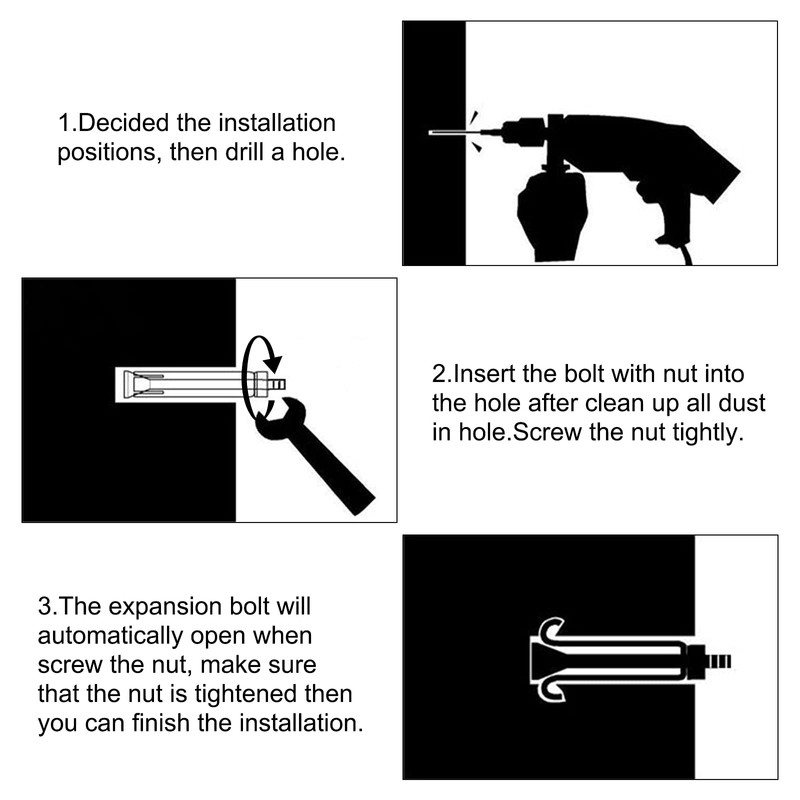 1.Decided the installation positions, then drill a hole.

2.Insert the bolt with nut into the hole after clean up all dust in hole.Screw the nut tightly.

3.The expansion bolt will automatically open when screw the nut, make sure that the nut is tightened then you can finish the installation.