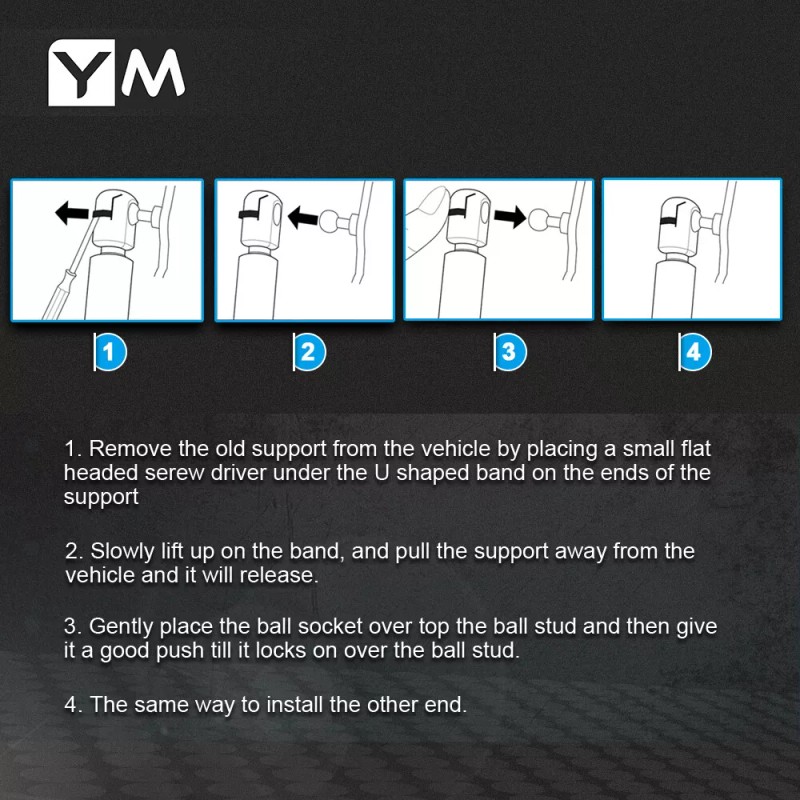 YM

1

2

3

4

1. Remove the old support from the vehicle by placing a small flat headed serew driver under the U shaped band on the ends of the support

2. Slowly lift up on the band, and pull the support away from the vehicle and it will release.

3. Gently place the ball socket over top the ball stud and then give it a good push till it locks on over the ball stud.

4. The same way to install the other end.