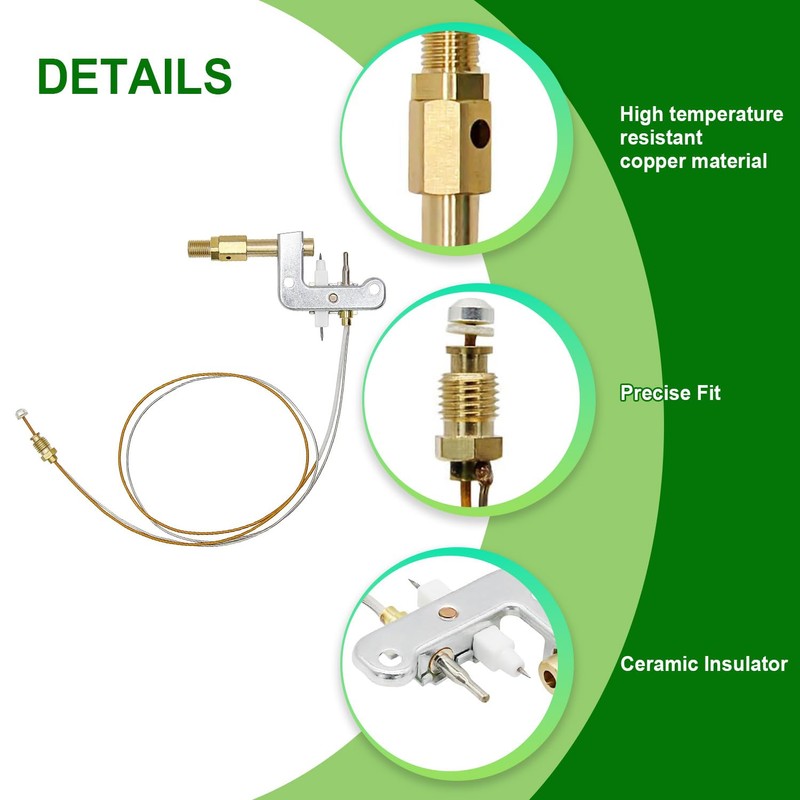 DETAILS

High temperature resistant copper material

Precise Fit

Ceramic Insulator