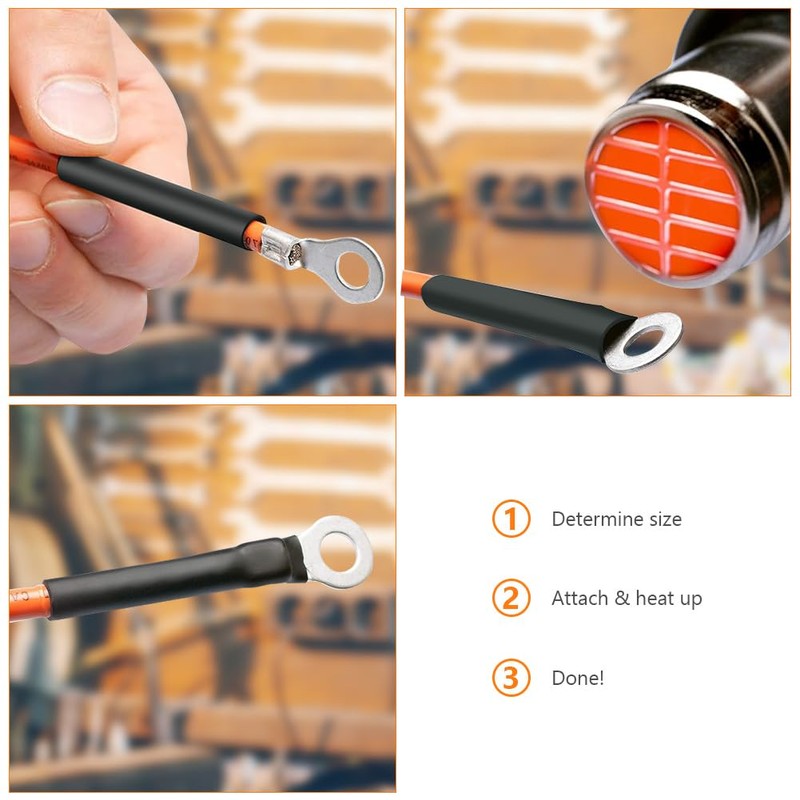 1 Determine size

2 Attach & heat up

3 Done!