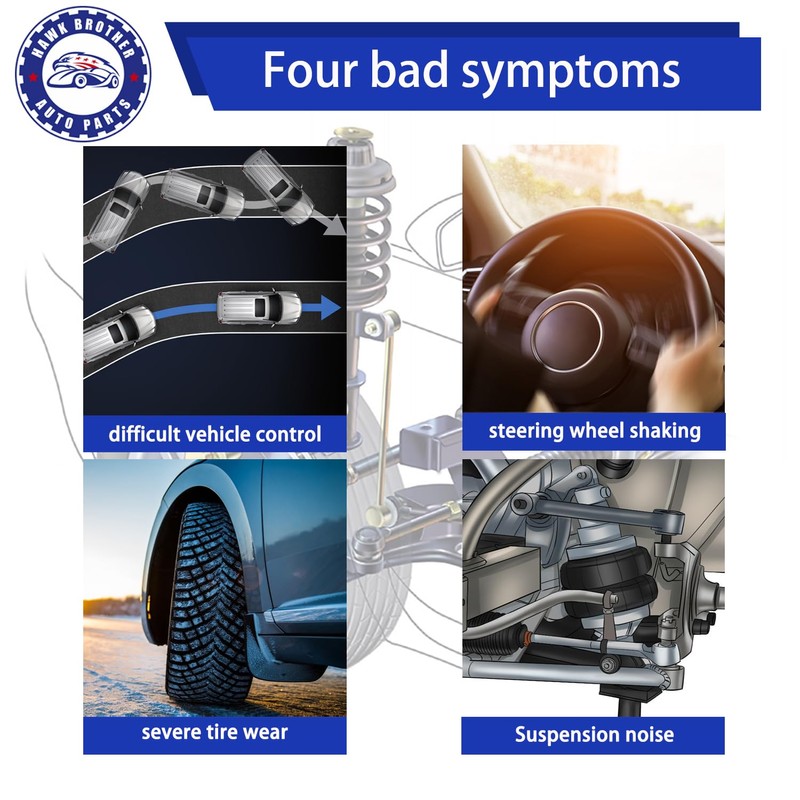 HAWK BROTHER
AUTO PARTS

Four bad symptoms

difficult vehicle control

steering wheel shaking

severe tire wear

Suspension noise