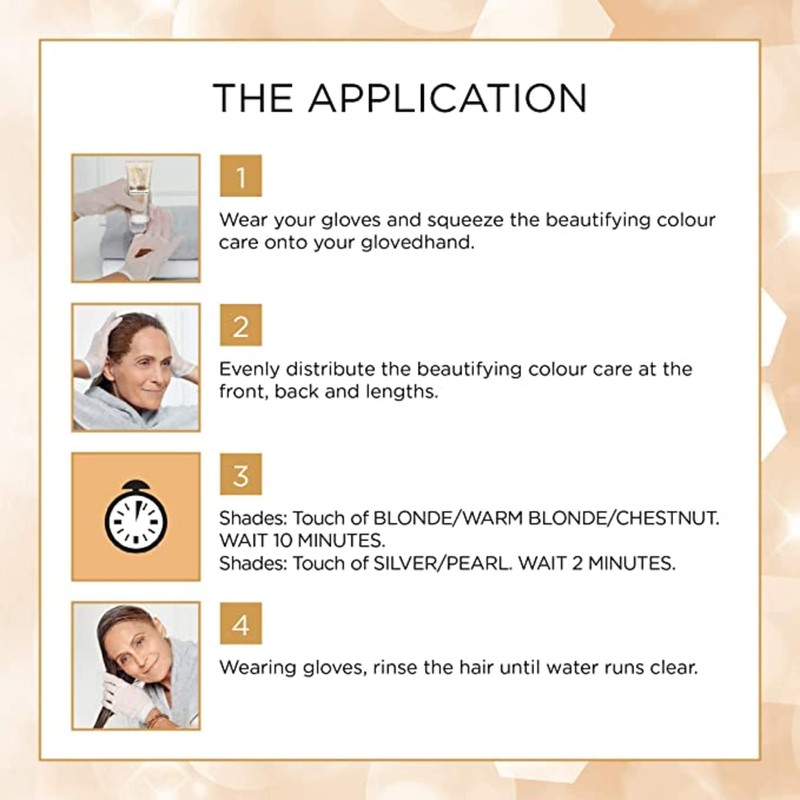 THE APPLICATION

1

Wear your gloves and squeeze the beautifying colour care onto your glovedhand.

2

Evenly distribute the beautifying colour care at the front, back and lengths.

3

Shades: Touch of BLONDE/WARM BLONDE/CHESTNUT. WAIT 10 MINUTES.
Shades: Touch of SILVER/PEARL. WAIT 2 MINUTES.

4

Wearing gloves, rinse the hair until water runs clear.