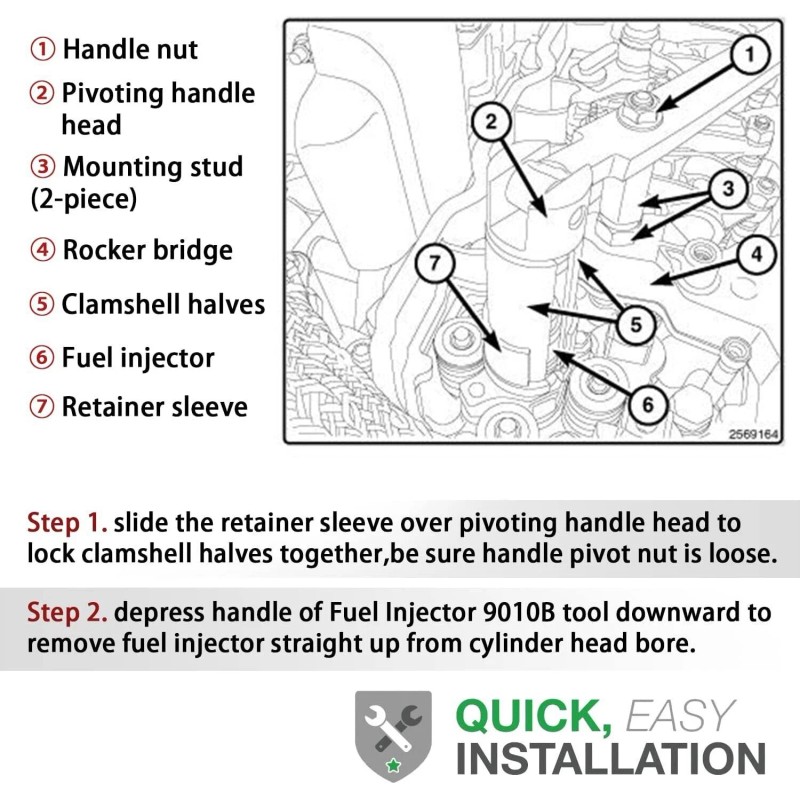 ① Handle nut
② Pivoting handle head
③ Mounting stud (2-piece)
④ Rocker bridge
⑤ Clamshell halves
⑥ Fuel injector
⑦ Retainer sleeve

1
2
3
4
5
6
7
2569164

Step 1. slide the retainer sleeve over pivoting handle head to lock clamshell halves together,be sure handle pivot nut is loose.

Step 2. depress handle of Fuel Injector 9010B tool downward to remove fuel injector straight up from cylinder head bore.

QUICK, EASY
INSTALLATION