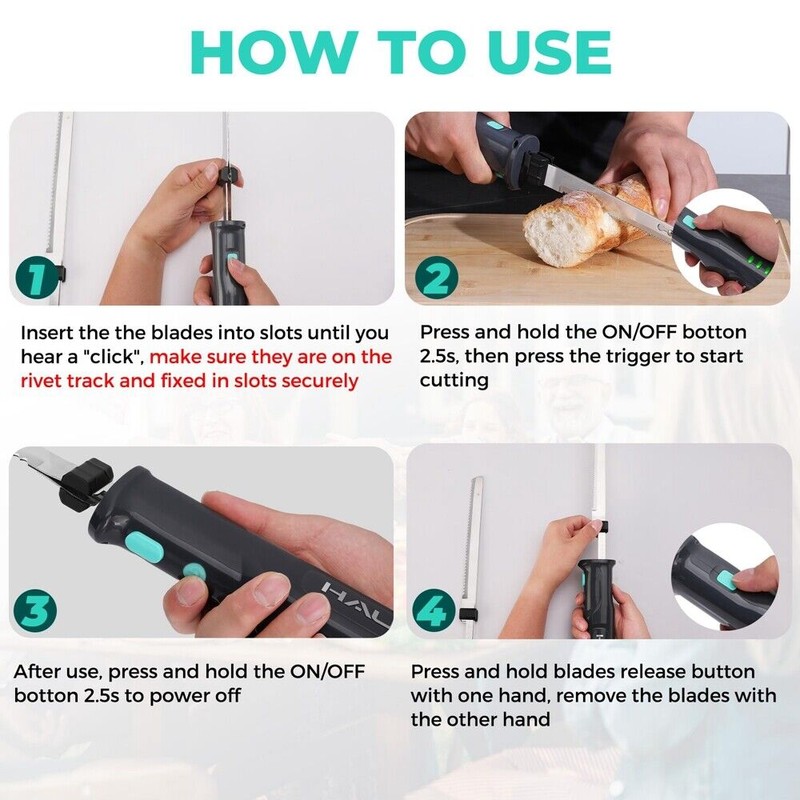 HOW TO USE

1

Insert the the blades into slots until you hear a "click", make sure they are on the rivet track and fixed in slots securely

2

Press and hold the ON/OFF botton 2.5s, then press the trigger to start cutting

3

HAL

After use, press and hold the ON/OFF botton 2.5s to power off

4

Press and hold blades release button with one hand, remove the blades with the other hand