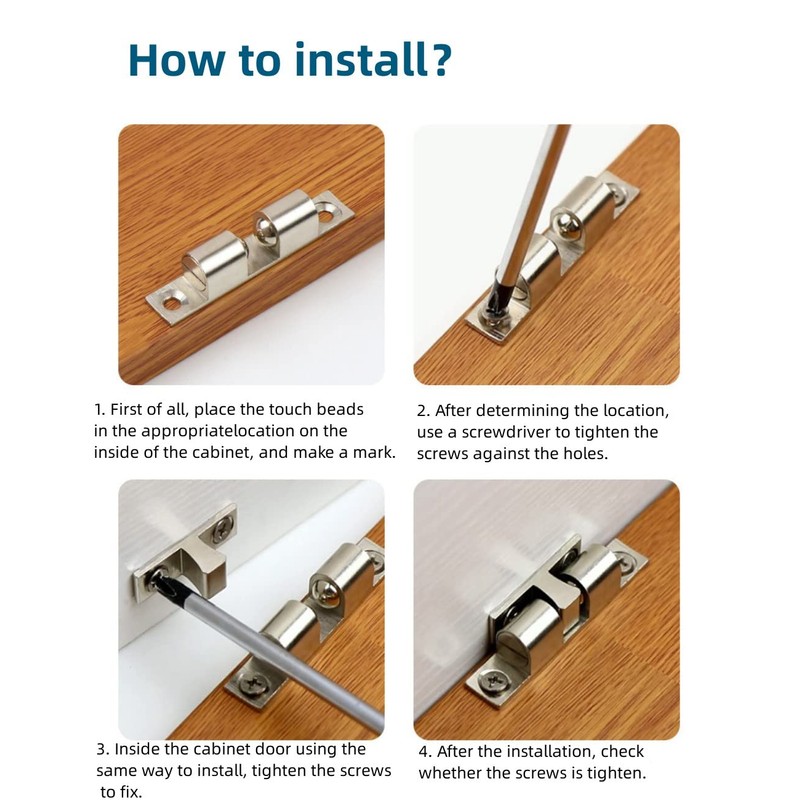 How to install?

1. First of all, place the touch beads in the appropriatelocation on the inside of the cabinet, and make a mark.

2. After determining the location, use a screwdriver to tighten the screws against the holes.

3. Inside the cabinet door using the same way to install, tighten the screws to fix.

4. After the installation, check whether the screws is tighten.