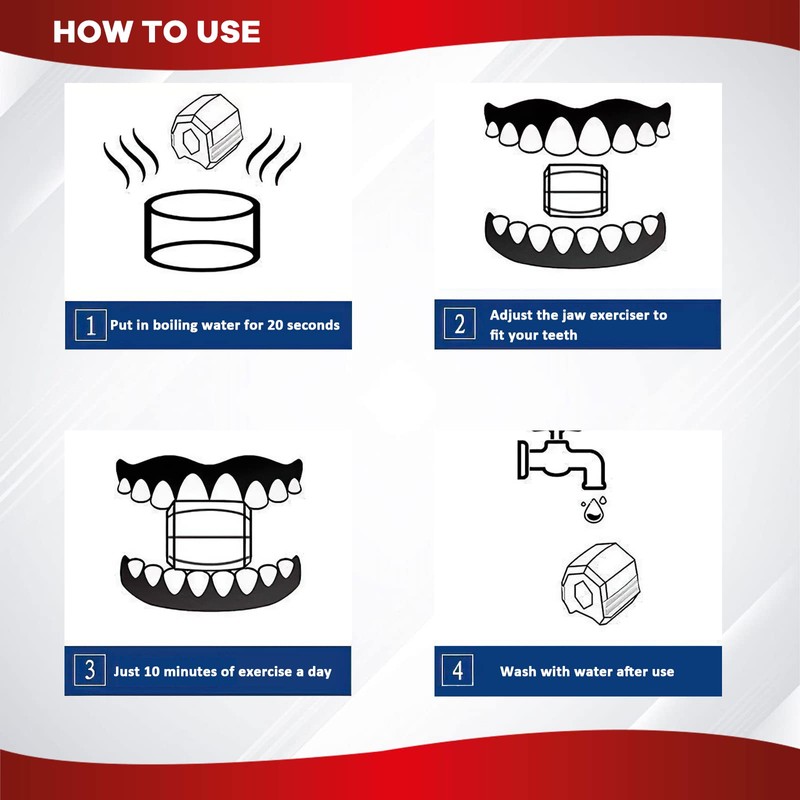 HOW TO USE

1 Put in boiling water for 20 seconds

2 Adjust the jaw exerciser to fit your teeth

3 Just 10 minutes of exercise a day

4 Wash with water after use