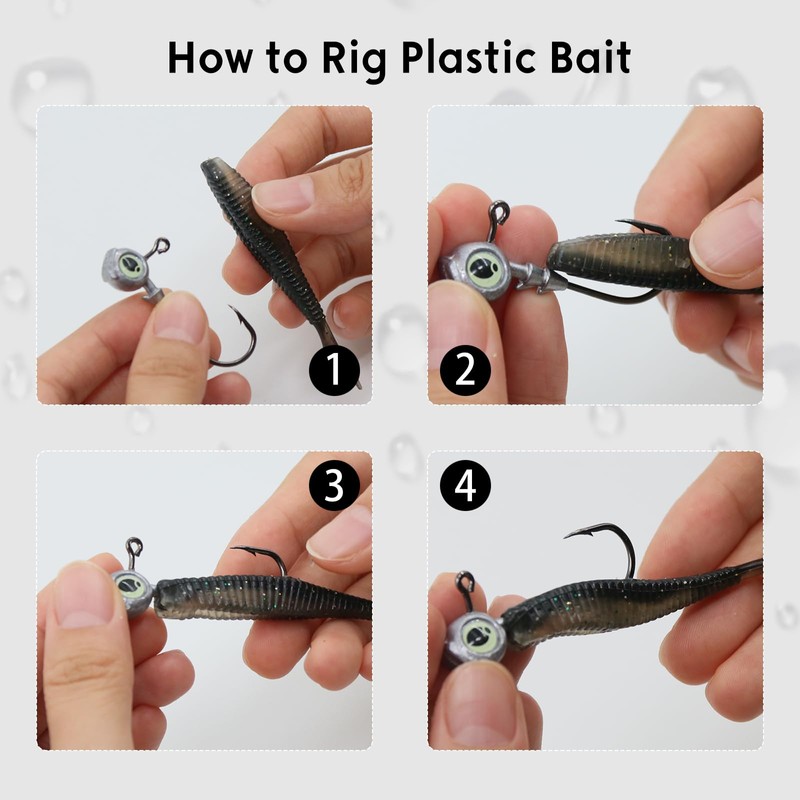 How to Rig Plastic Bait

1

2

3

4