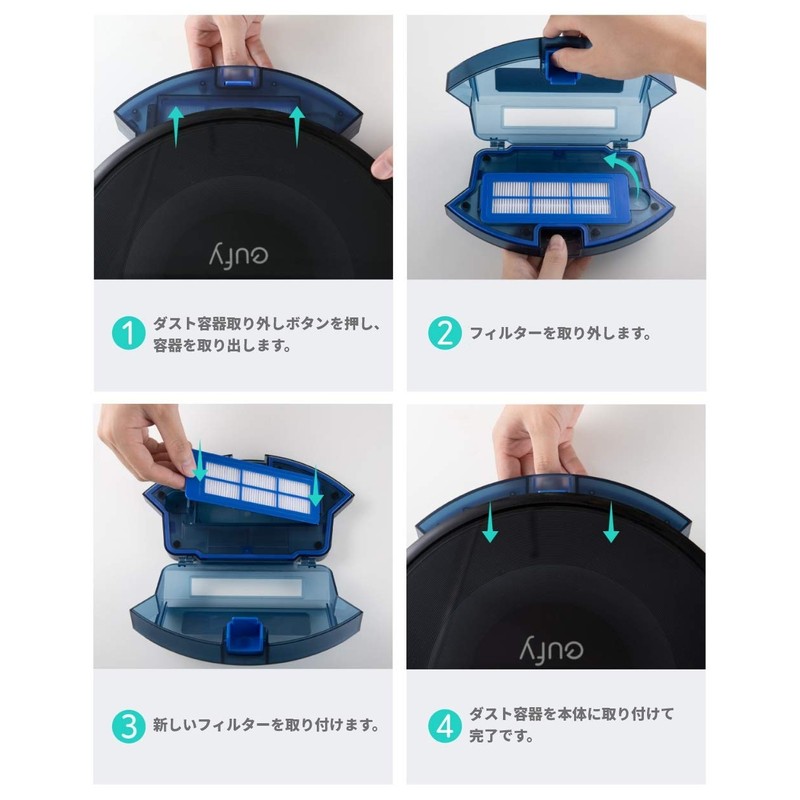 eufy

1 ダスト容器取り外しボタンを押し、容器を取り出します。

2 フィルターを取り外します。

3 新しいフィルターを取り付けます。

eufy

4 ダスト容器を本体に取り付けて完了です。