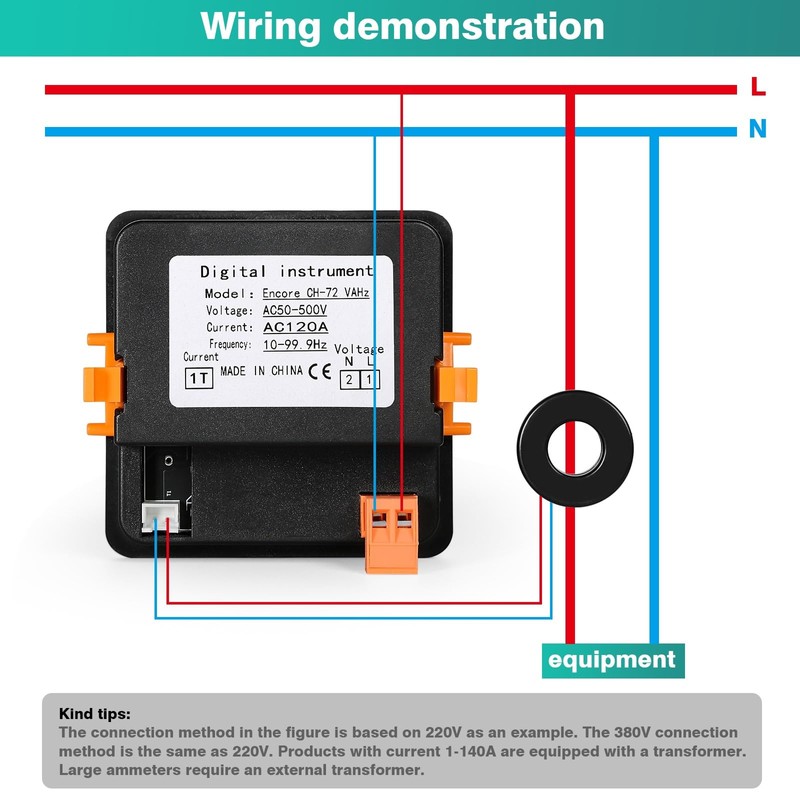 Wiring demonstration

L

N

Digital instrument
Model: Encore CH-72 VAHz
Voltage: AC50-500V
Current: AC120A
Frequency: 10-99.9Hz
Current
1T MADE IN CHINA CE
Voltage
N L
2 1

equipment

Kind tips:
The connection method in the figure is based on 220V as an example. The 380V connection method is the same as 220V. Products with current 1-140A are equipped with a transformer. Large ammeters require an external transformer.