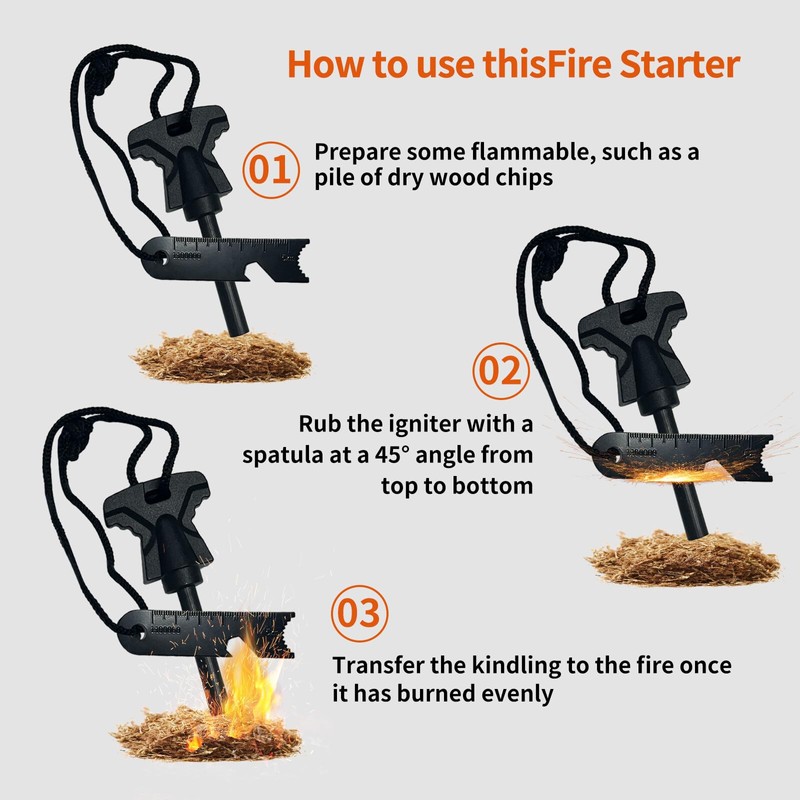 How to use thisFire Starter

01

Prepare some flammable, such as a pile of dry wood chips

02

Rub the igniter with a spatula at a 45° angle from top to bottom

03

Transfer the kindling to the fire once it has burned evenly