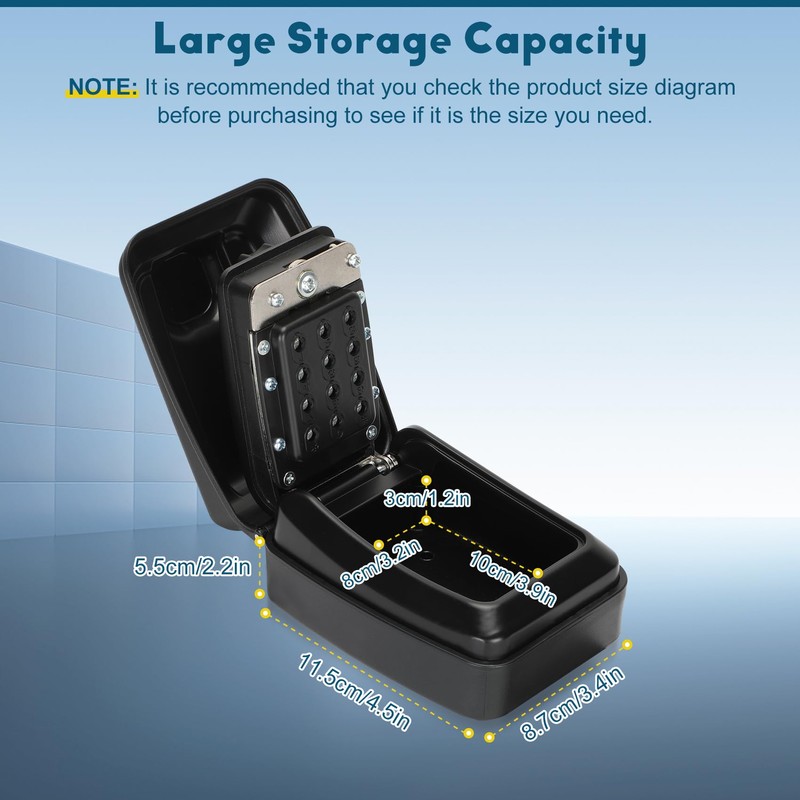 Large Storage Capacity

NOTE: It is recommended that you check the product size diagram before purchasing to see if it is the size you need.

3cm/1.2in

8cm/3.2in

10cm/3.9in

5.5cm/2.2in

11.5cm/4.5in

8.7cm/3.4in