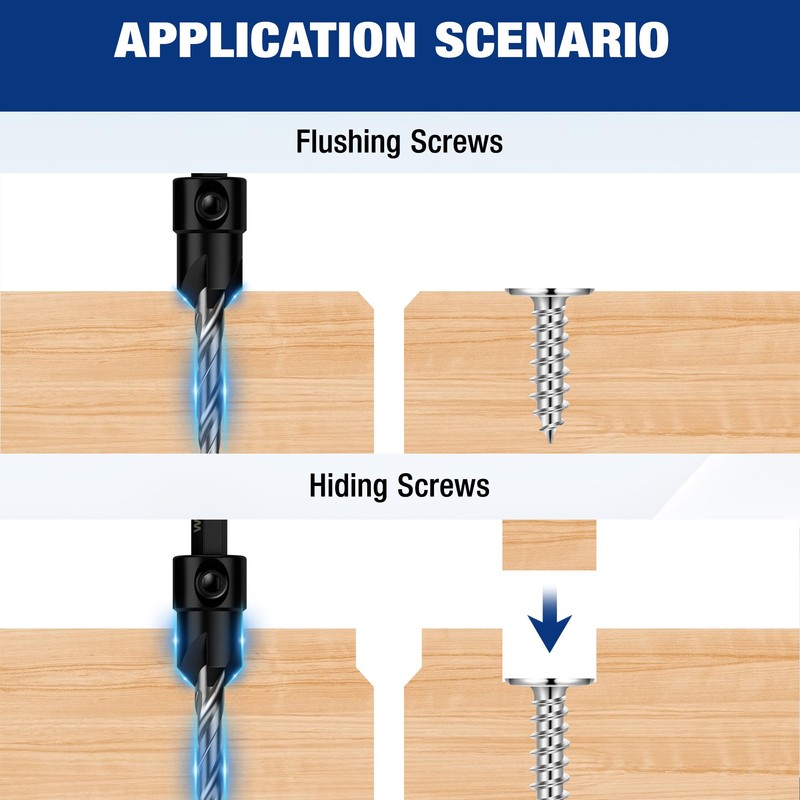 APPLICATION SCENARIO

Flushing Screws

Hiding Screws