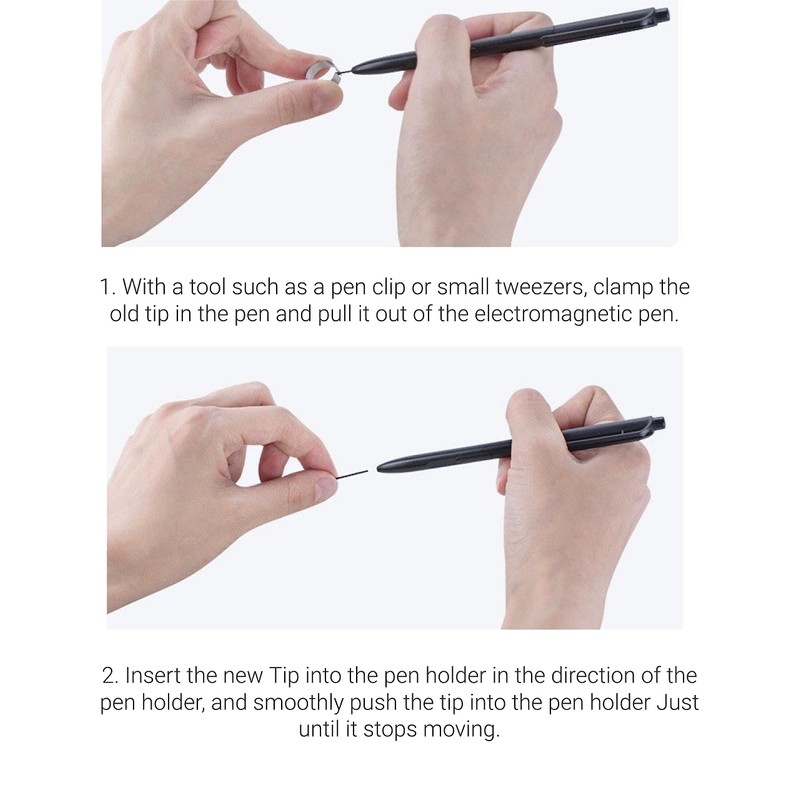 1. With a tool such as a pen clip or small tweezers, clamp the old tip in the pen and pull it out of the electromagnetic pen.

2. Insert the new Tip into the pen holder in the direction of the pen holder, and smoothly push the tip into the pen holder Just until it stops moving.