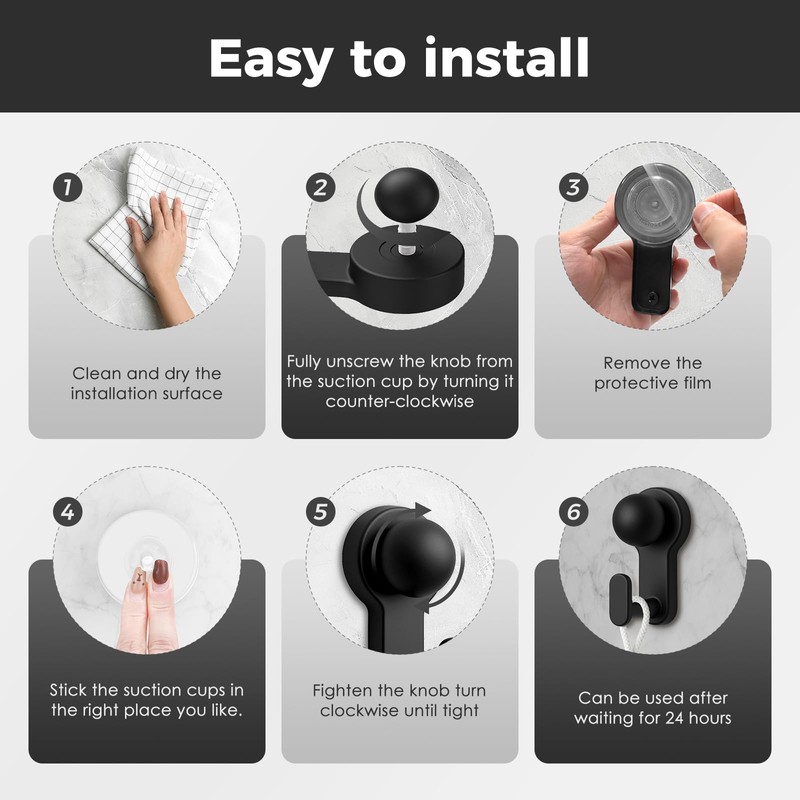 Easy to install

1
Clean and dry the installation surface

2
Fully unscrew the knob from the suction cup by turning it counter-clockwise

3
Remove the protective film

4
Stick the suction cups in the right place you like.

5
Fighten the knob turn clockwise until tight

6
Can be used after waiting for 24 hours