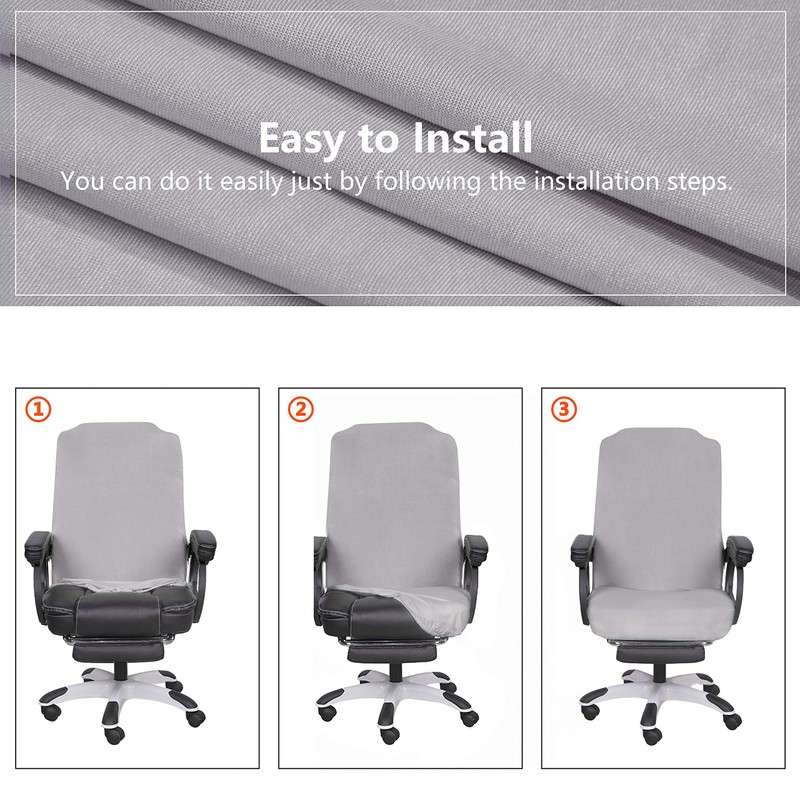 Easy to Install
You can do it easily just by following the installation steps.

①

②

③