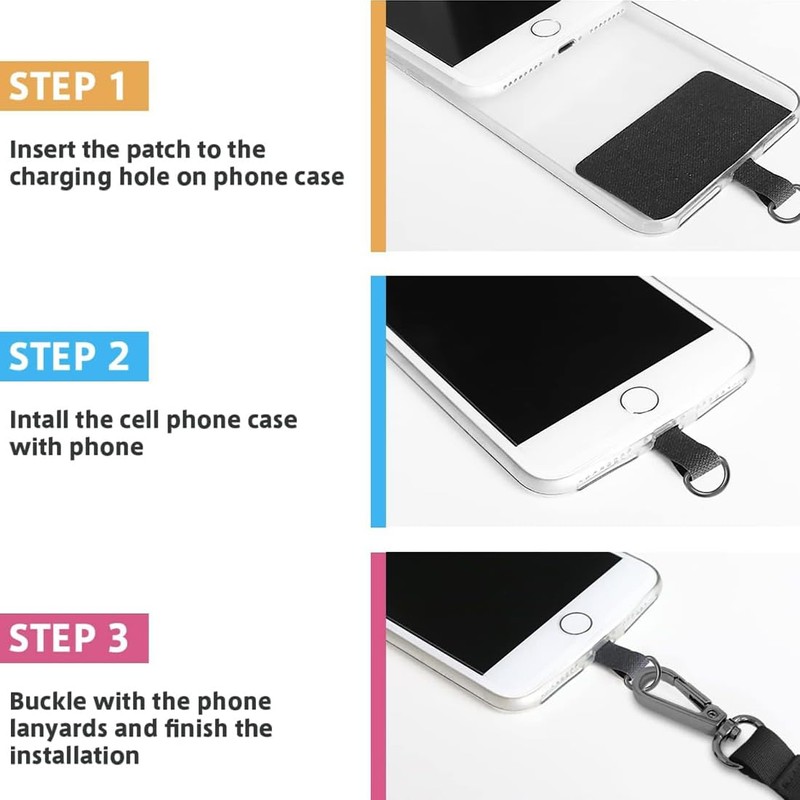 STEP 1

Insert the patch to the charging hole on phone case

STEP 2

Intall the cell phone case with phone

STEP 3

Buckle with the phone lanyards and finish the installation