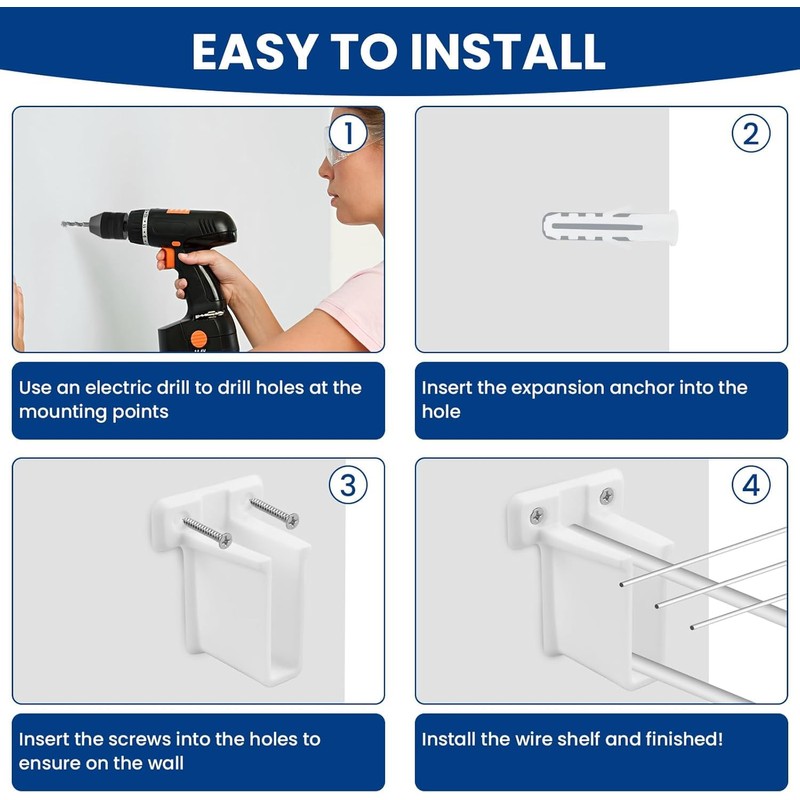 EASY TO INSTALL

1

Use an electric drill to drill holes at the mounting points

2

Insert the expansion anchor into the hole

3

Insert the screws into the holes to ensure on the wall

4

Install the wire shelf and finished!