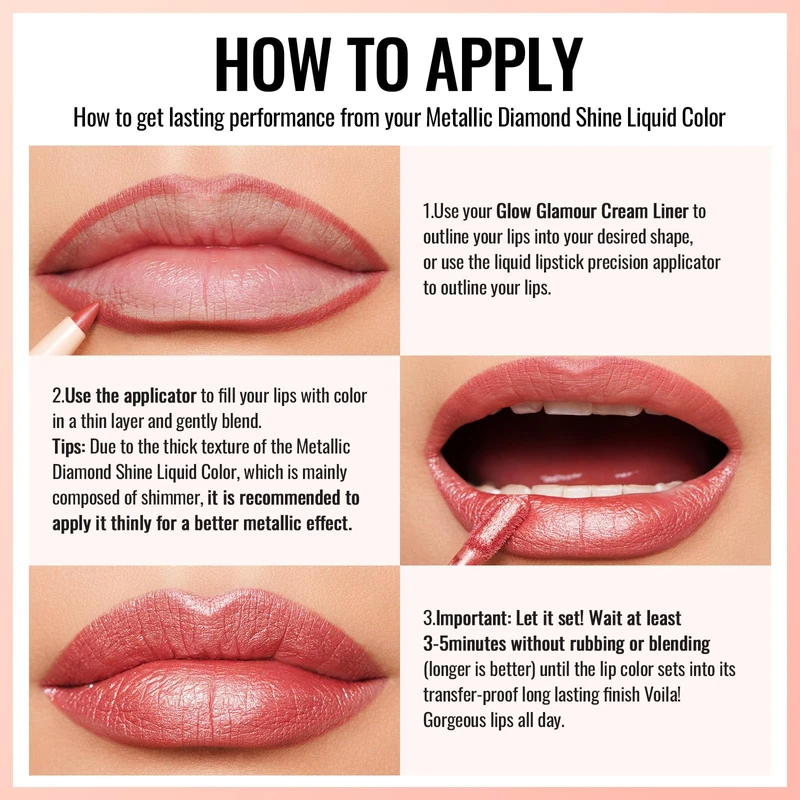 HOW TO APPLY

How to get lasting performance from your Metallic Diamond Shine Liquid Color

1.Use your Glow Glamour Cream Liner to outline your lips into your desired shape, or use the liquid lipstick precision applicator to outline your lips.

2.Use the applicator to fill your lips with color in a thin layer and gently blend.
Tips: Due to the thick texture of the Metallic Diamond Shine Liquid Color, which is mainly composed of shimmer, it is recommended to apply it thinly for a better metallic effect.

3.Important: Let it set! Wait at least 3-5minutes without rubbing or blending (longer is better) until the lip color sets into its transfer-proof long lasting finish Voila! Gorgeous lips all day.