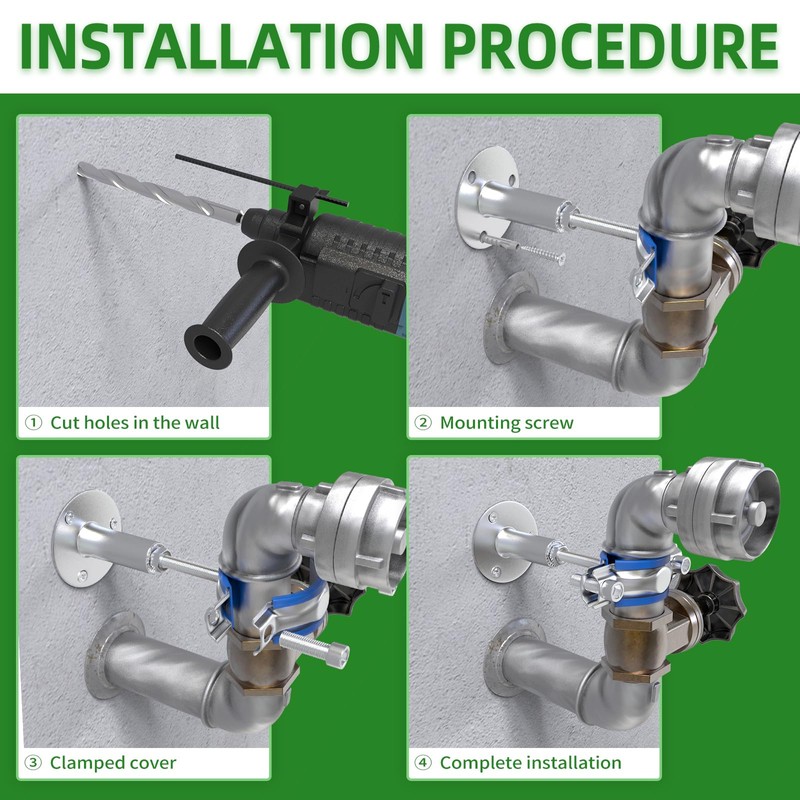 INSTALLATION PROCEDURE

① Cut holes in the wall

② Mounting screw

③ Clamped cover

④ Complete installation