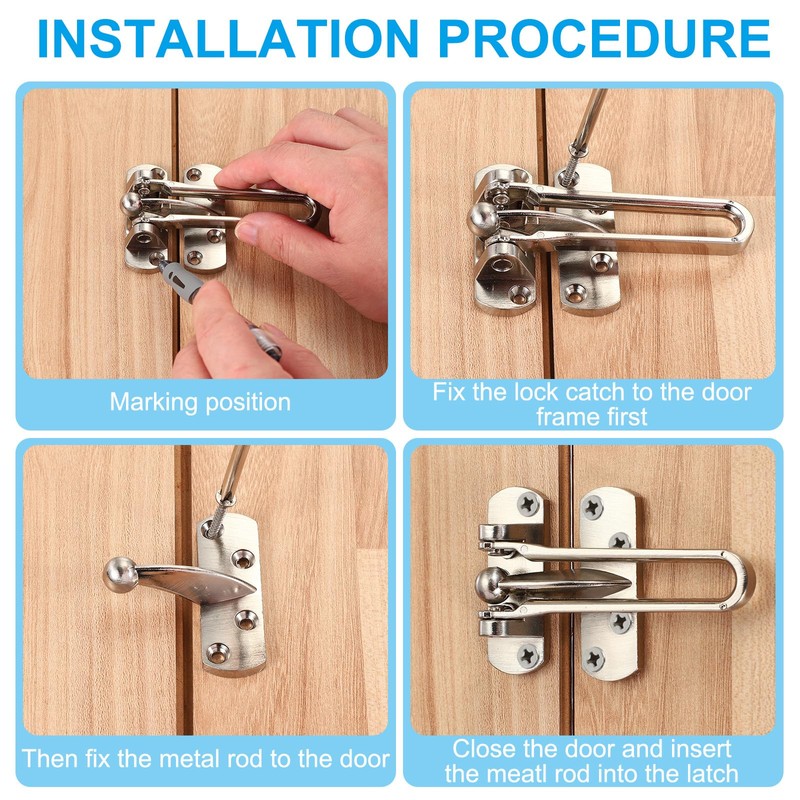 INSTALLATION PROCEDURE

Marking position

Fix the lock catch to the door frame first

Then fix the metal rod to the door

Close the door and insert the meatl rod into the latch