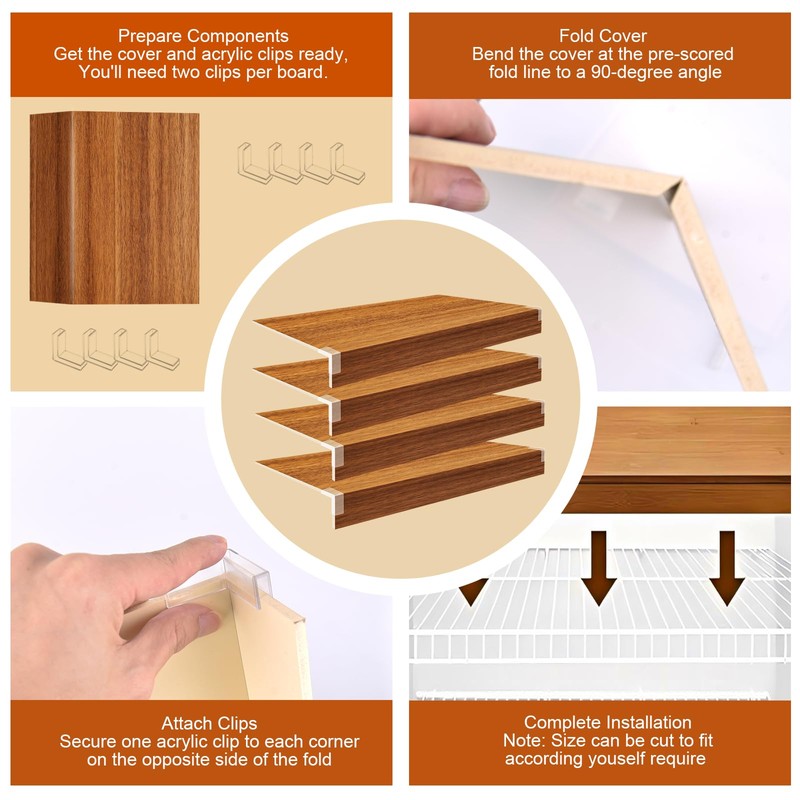 Prepare Components
Get the cover and acrylic clips ready, You'll need two clips per board.

Fold Cover
Bend the cover at the pre-scored fold line to a 90-degree angle

Attach Clips
Secure one acrylic clip to each corner on the opposite side of the fold

Complete Installation
Note: Size can be cut to fit according youself require