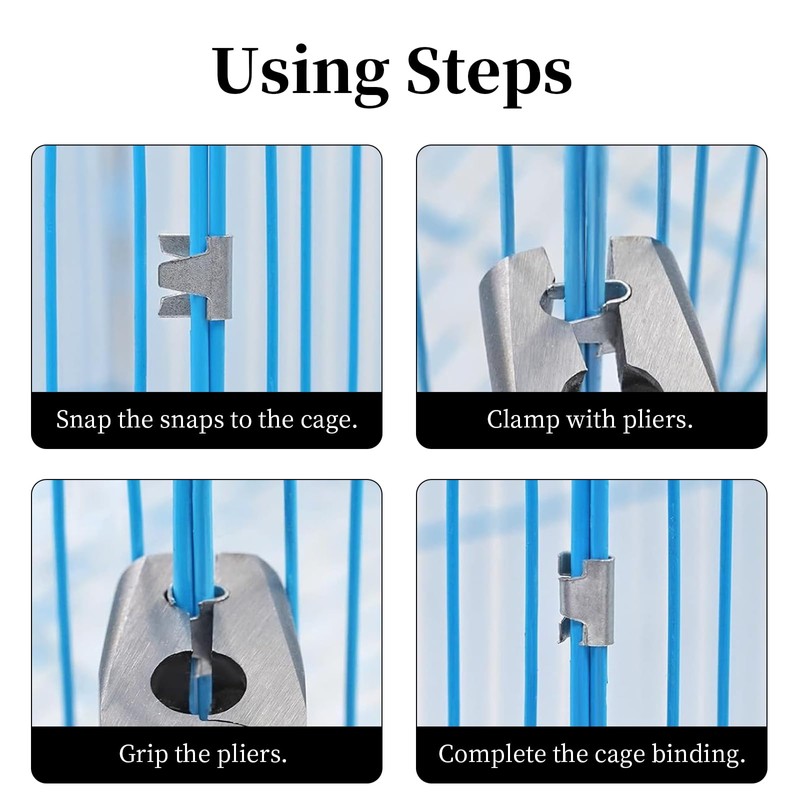 Using Steps

Snap the snaps to the cage.

Clamp with pliers.

Grip the pliers.

Complete the cage binding.