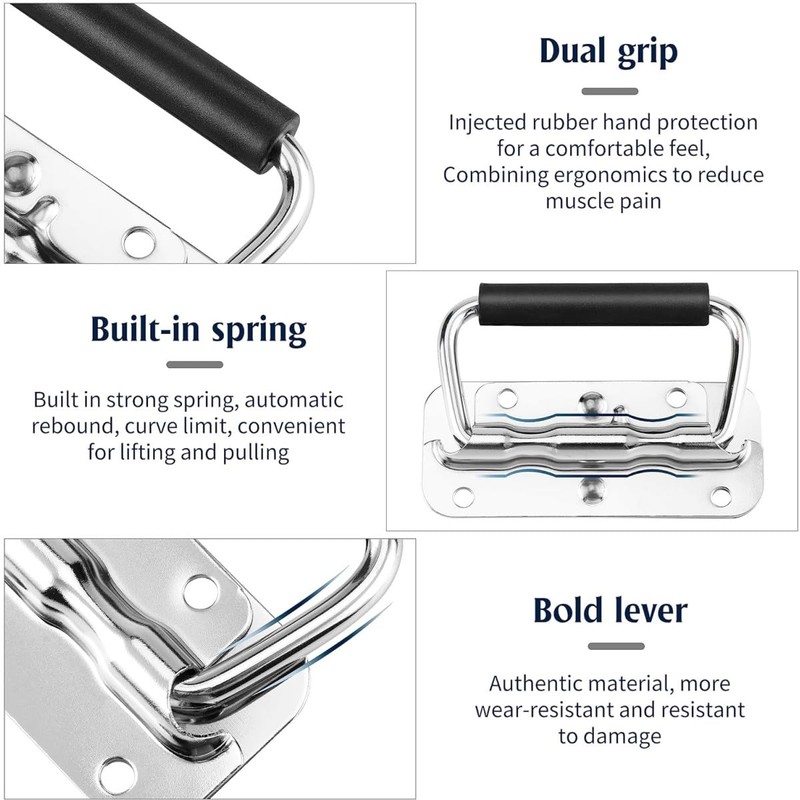 Dual grip

Injected rubber hand protection for a comfortable feel, Combining ergonomics to reduce muscle pain

Built-in spring

Built in strong spring, automatic rebound, curve limit, convenient for lifting and pulling

Bold lever

Authentic material, more wear-resistant and resistant to damage