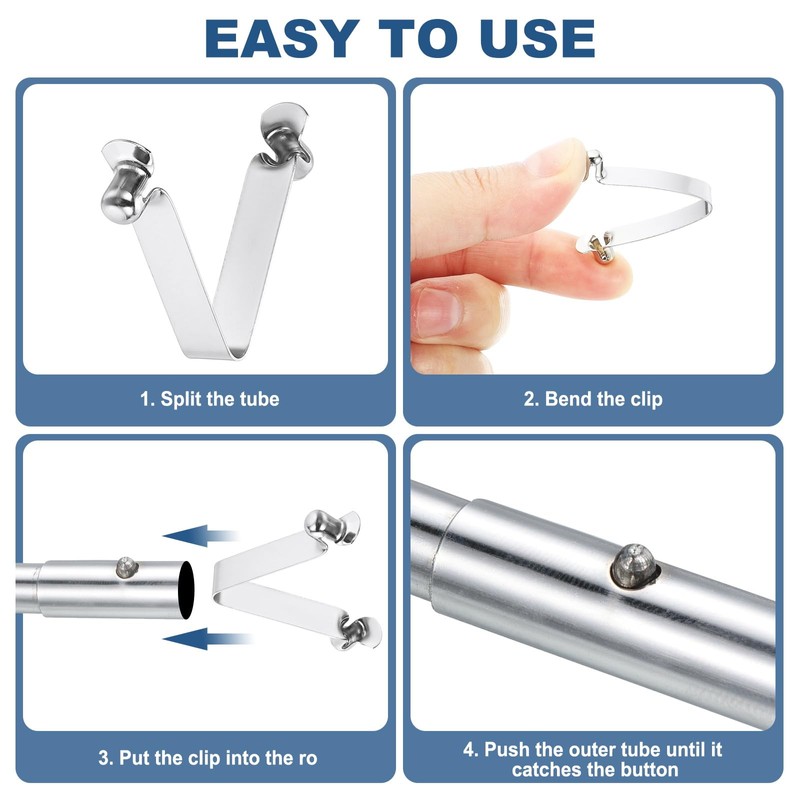 EASY TO USE

1. Split the tube

2. Bend the clip

3. Put the clip into the ro

4. Push the outer tube until it catches the button