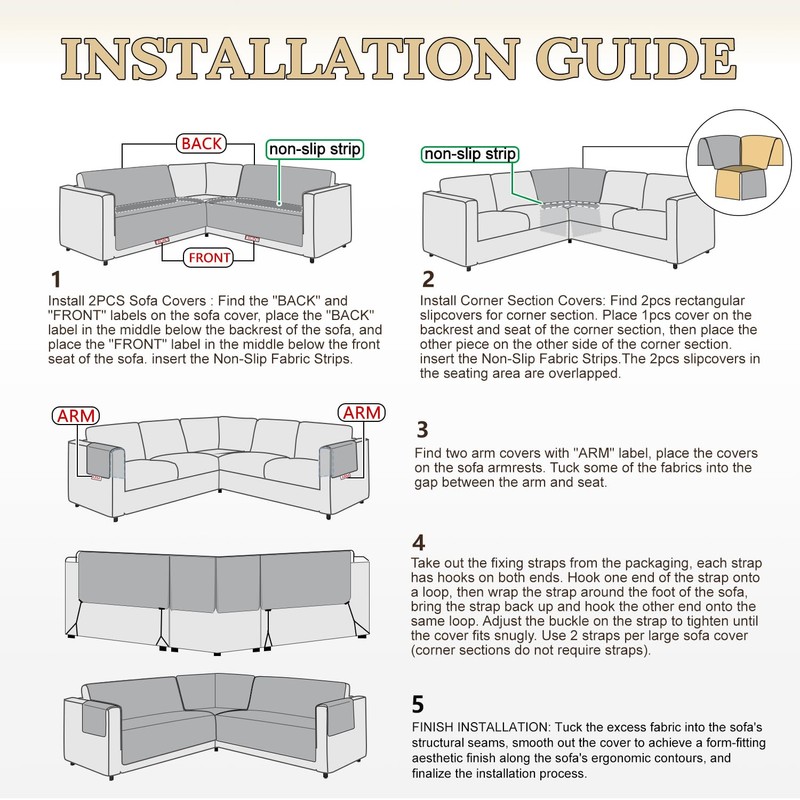 INSTALLATION GUIDE

BACK

non-slip strip

FRONT

1
Install 2PCS Sofa Covers : Find the "BACK" and "FRONT" labels on the sofa cover, place the "BACK" label in the middle below the backrest of the sofa, and place the "FRONT" label in the middle below the front seat of the sofa. insert the Non-Slip Fabric Strips.

non-slip strip

2
Install Corner Section Covers: Find 2pcs rectangular slipcovers for corner section. Place 1pcs cover on the backrest and seat of the corner section, then place the other piece on the other side of the corner section. insert the Non-Slip Fabric Strips.The 2pcs slipcovers in the seating area are overlapped.

ARM

ARM

3
Find two arm covers with "ARM" label, place the covers on the sofa armrests. Tuck some of the fabrics into the gap between the arm and seat.

4
Take out the fixing straps from the packaging, each strap has hooks on both ends. Hook one end of the strap onto a loop, then wrap the strap around the foot of the sofa, bring the strap back up and hook the other end onto the same loop. Adjust the buckle on the strap to tighten until the cover fits snugly. Use 2 straps per large sofa cover (corner sections do not require straps).

5
FINISH INSTALLATION: Tuck the excess fabric into the sofa's structural seams, smooth out the cover to achieve a form-fitting aesthetic finish along the sofa's ergonomic contours, and finalize the installation process.