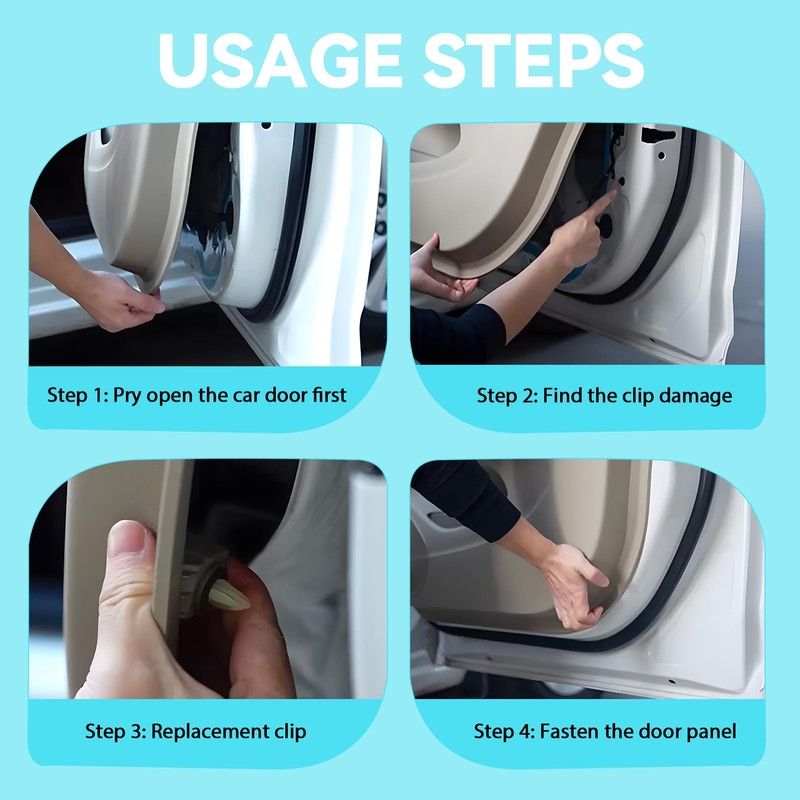 USAGE STEPS

Step 1: Pry open the car door first

Step 2: Find the clip damage

Step 3: Replacement clip

Step 4: Fasten the door panel