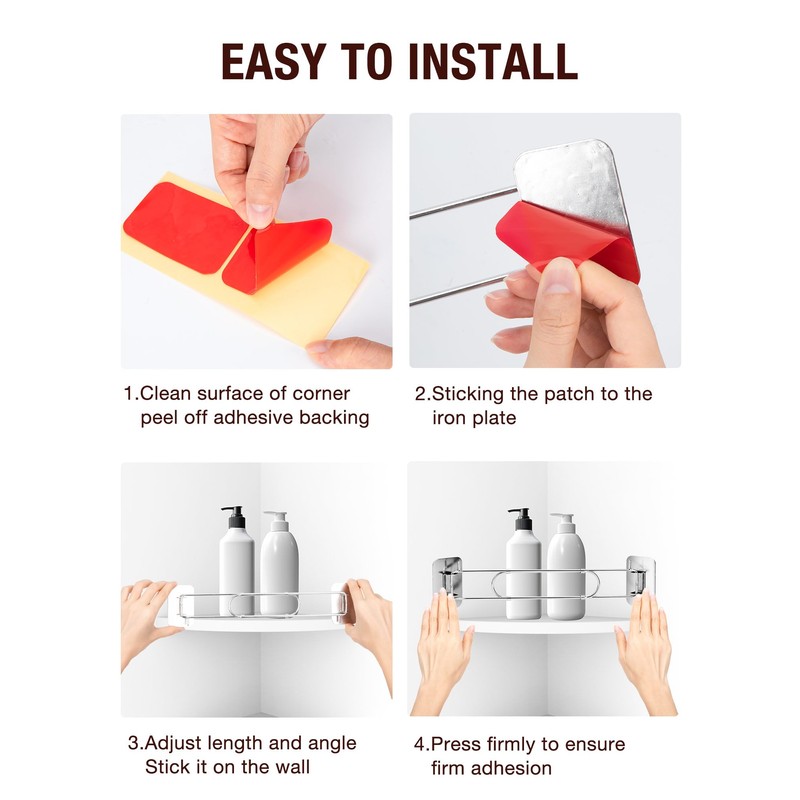 EASY TO INSTALL

1.Clean surface of corner peel off adhesive backing

2.Sticking the patch to the iron plate

3.Adjust length and angle Stick it on the wall

4.Press firmly to ensure firm adhesion