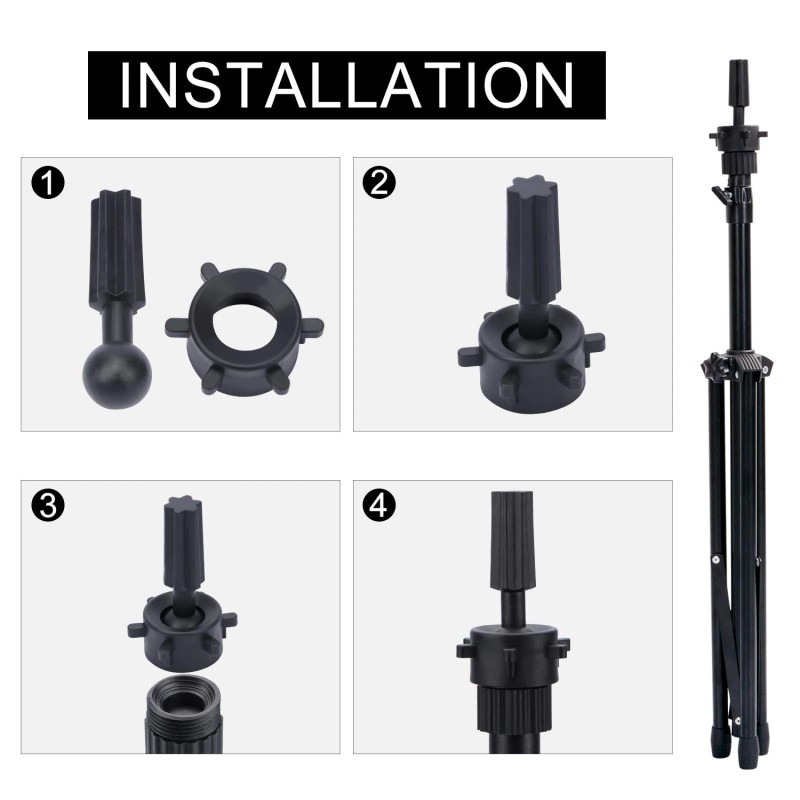 INSTALLATION

1

2

3

4