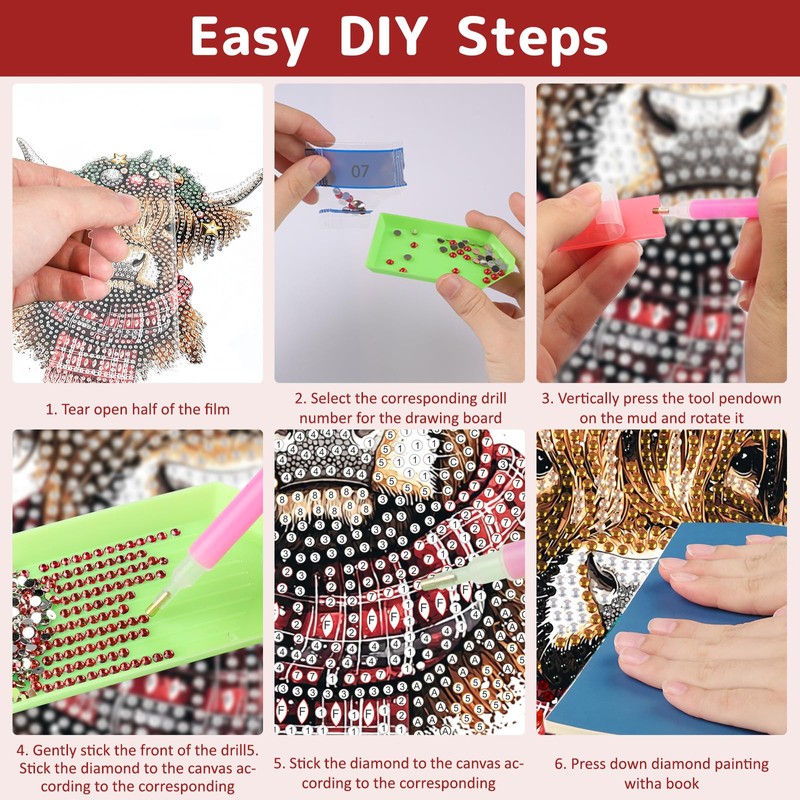 Easy DIY Steps

07

1. Tear open half of the film

2. Select the corresponding drill number for the drawing board

3. Vertically press the tool pendown on the mud and rotate it

4. Gently stick the front of the drill5. Stick the diamond to the canvas according to the corresponding

5. Stick the diamond to the canvas according to the corresponding

6. Press down diamond painting witha book