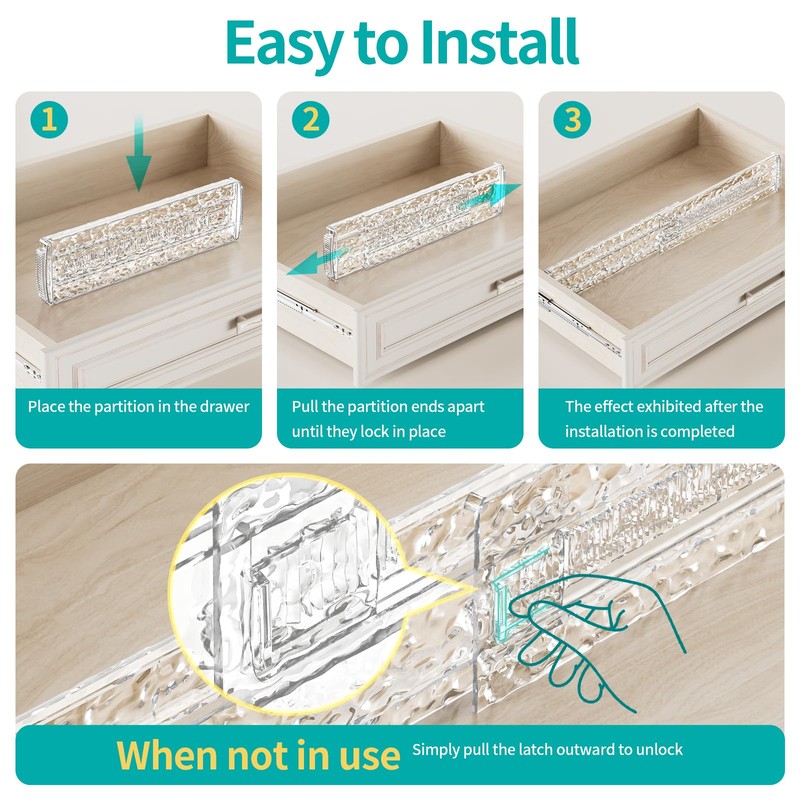 Easy to Install

1

Place the partition in the drawer

2

Pull the partition ends apart until they lock in place

3

The effect exhibited after the installation is completed

When not in use

Simply pull the latch outward to unlock