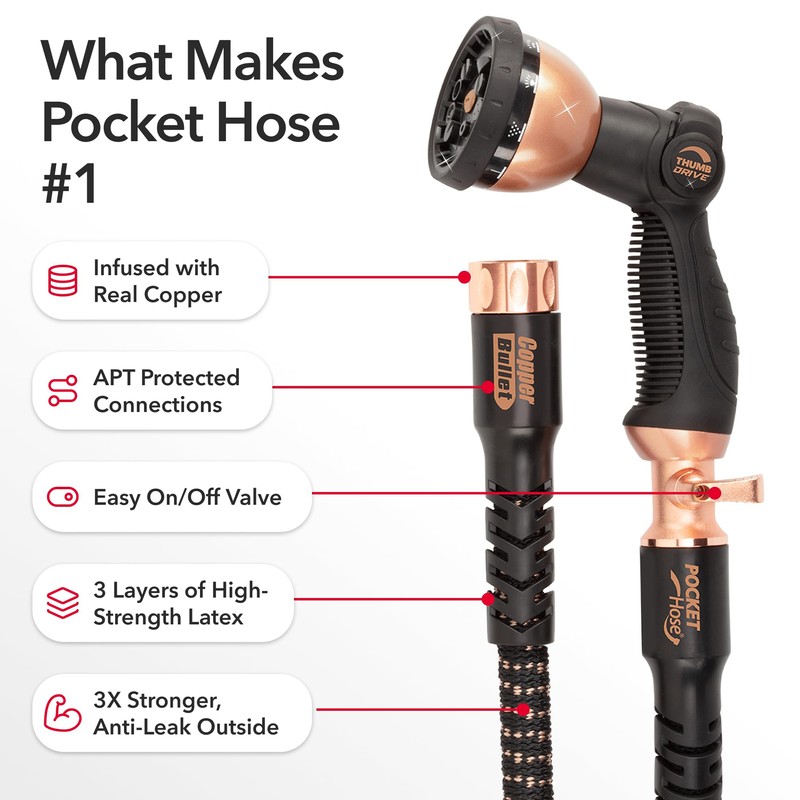 What Makes Pocket Hose #1

Infused with Real Copper

APT Protected Connections

Easy On/Off Valve

3 Layers of High-Strength Latex

3X Stronger, Anti-Leak Outside

THUMB DRIVE

Copper Bullet

POCKET Hose