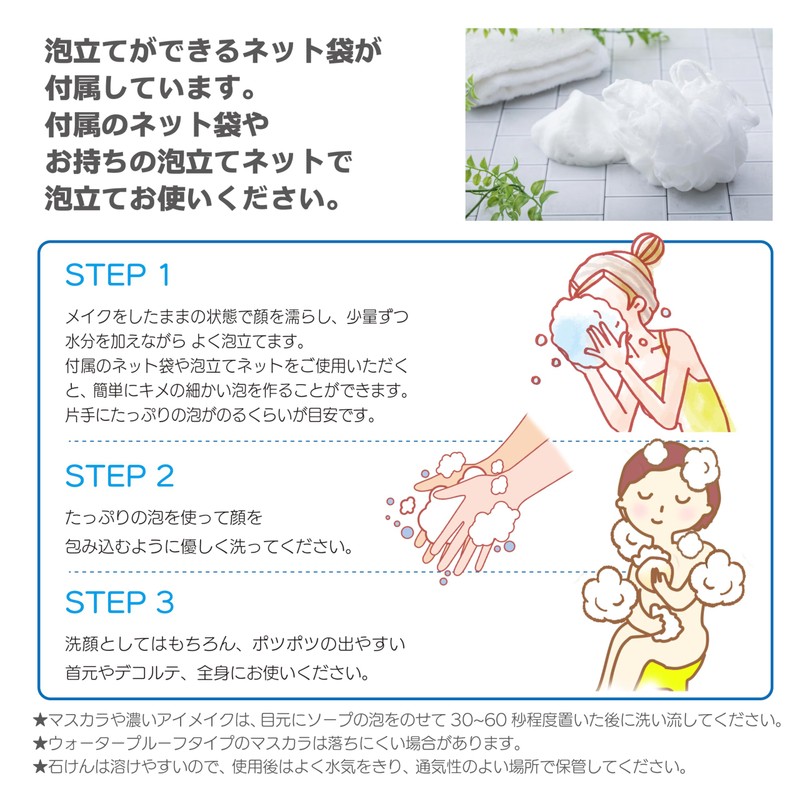 泡立てができるネット袋が付属しています。
付属のネット袋やお持ちの泡立てネットで泡立てお使いください。

STEP 1

メイクをしたままの状態で顔を濡らし、少量ずつ水分を加えながら よく泡立てます。
付属のネット袋や泡立てネットをご使用いただくと、簡単にキメの細かい泡を作ることができます。
片手にたっぷりの泡がのるくらいが目安です。

STEP 2

たっぷりの泡を使って顔を包み込むように優しく洗ってください。

STEP 3

洗顔としてはもちろん、ポツポツの出やすい首元やデコルテ、全身にお使いください。

★マスカラや濃いアイメイクは、目元にソープの泡をのせて 30~60 秒程度置いた後に洗い流してください。
★ウォータープルーフタイプのマスカラは落ちにくい場合があります。
★石けんは溶けやすいので、使用後はよく水気をきり、通気性のよい場所で保管してください。