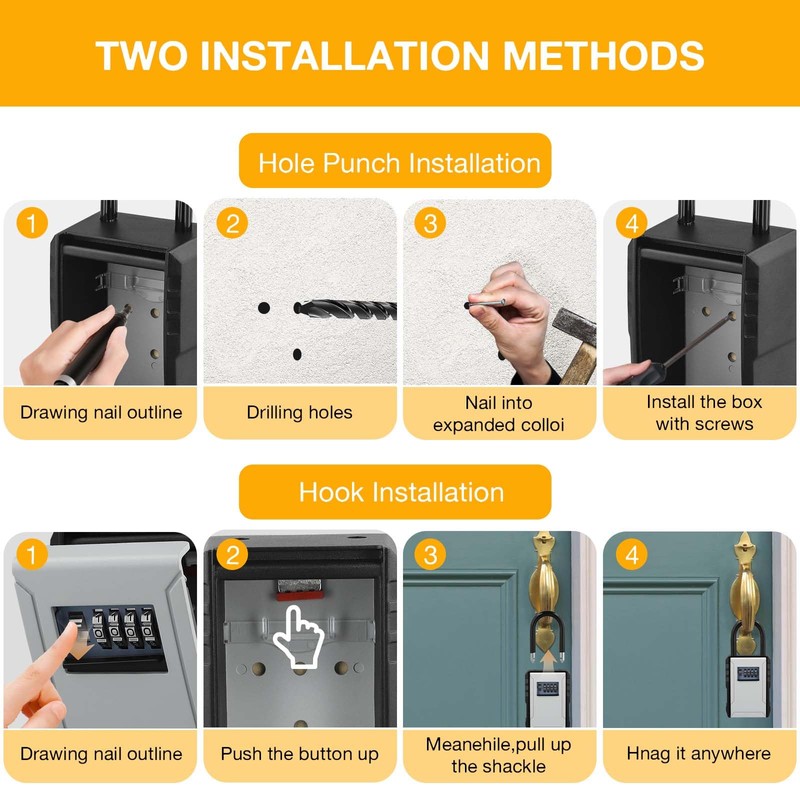 TWO INSTALLATION METHODS

Hole Punch Installation

1
Drawing nail outline

2
Drilling holes

3
Nail into expanded colloi

4
Install the box with screws

Hook Installation

1
Drawing nail outline

2
Push the button up

3
Meanehile,pull up the shackle

4
Hnag it anywhere