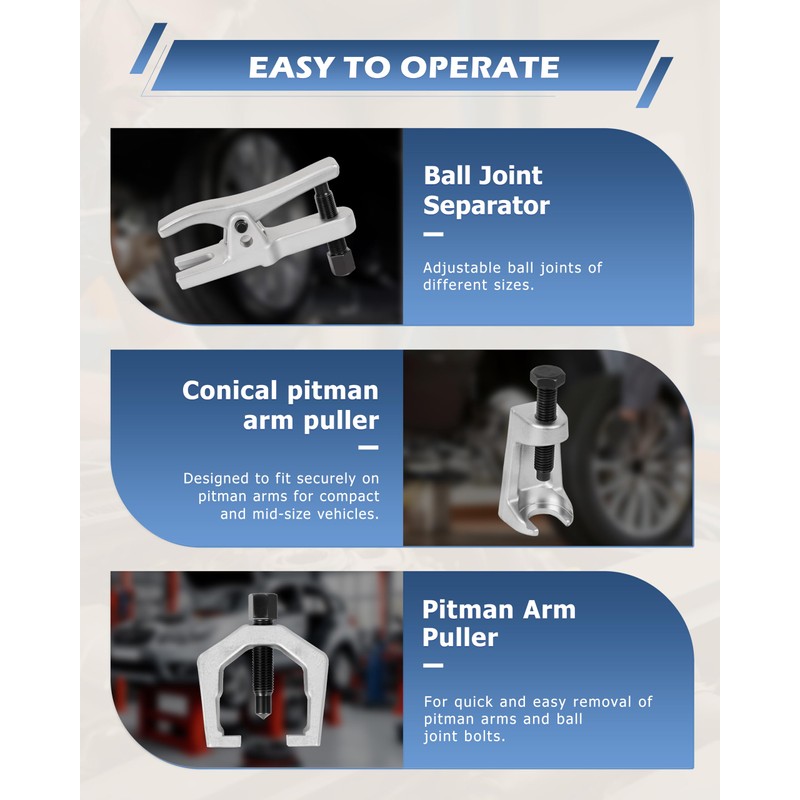 EASY TO OPERATE

Ball Joint Separator

Adjustable ball joints of different sizes.

Conical pitman arm puller

Designed to fit securely on pitman arms for compact and mid-size vehicles.

Pitman Arm Puller

For quick and easy removal of pitman arms and ball joint bolts.