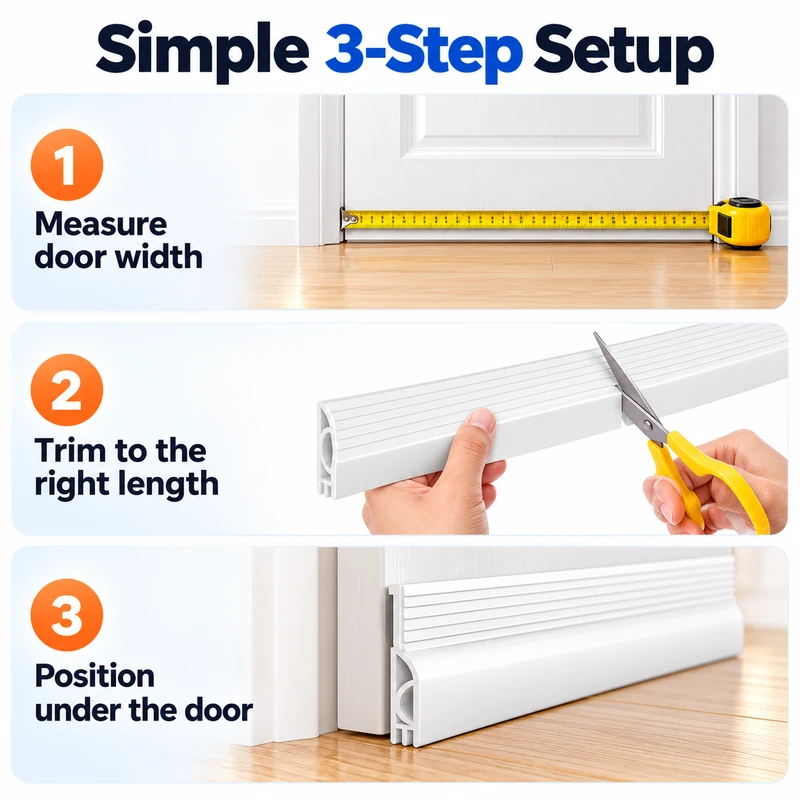 Simple 3-Step Setup

1

Measure door width

2

Trim to the right length

3

Position under the door