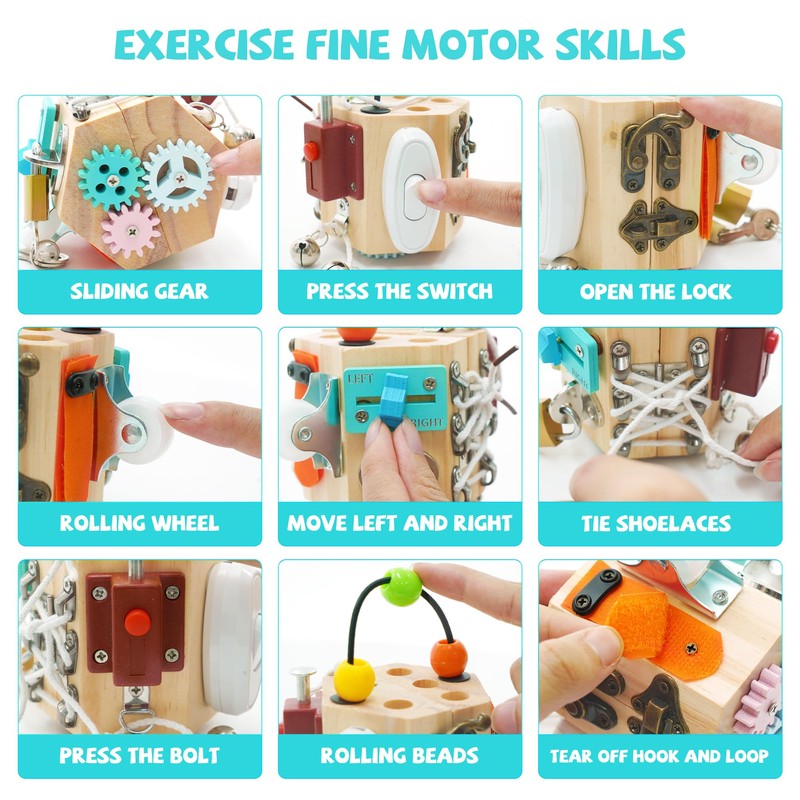 EXERCISE FINE MOTOR SKILLS

SLIDING GEAR

PRESS THE SWITCH

OPEN THE LOCK

ROLLING WHEEL

LEFT
RIGHT

MOVE LEFT AND RIGHT

TIE SHOELACES

PRESS THE BOLT

ROLLING BEADS

TEAR OFF HOOK AND LOOP