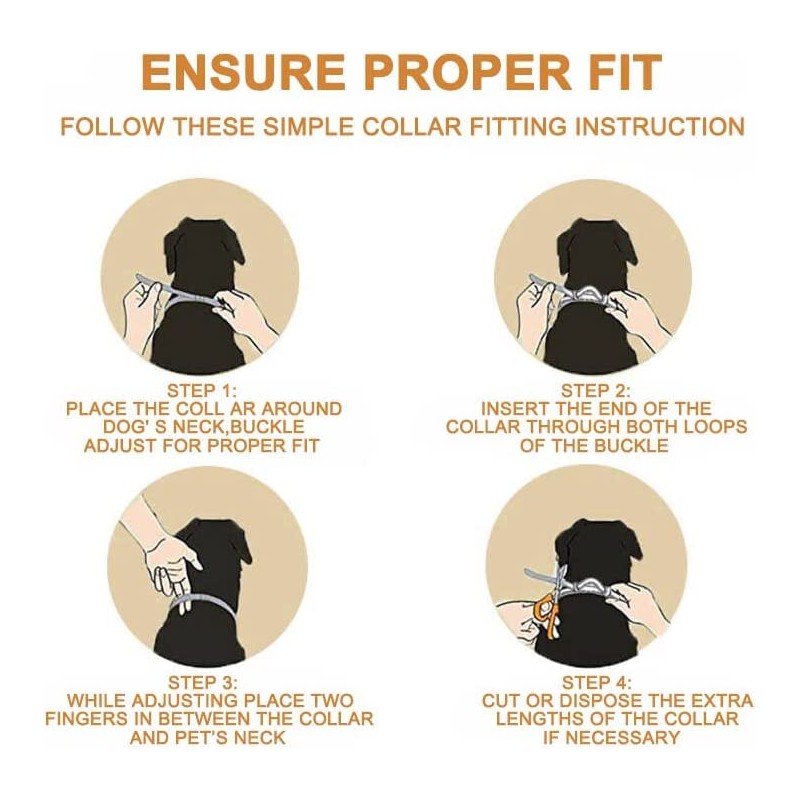 ENSURE PROPER FIT

FOLLOW THESE SIMPLE COLLAR FITTING INSTRUCTION

STEP 1:
PLACE THE COLL AR AROUND DOG' S NECK,BUCKLE ADJUST FOR PROPER FIT

STEP 2:
INSERT THE END OF THE COLLAR THROUGH BOTH LOOPS OF THE BUCKLE

STEP 3:
WHILE ADJUSTING PLACE TWO FINGERS IN BETWEEN THE COLLAR AND PET'S NECK

STEP 4:
CUT OR DISPOSE THE EXTRA LENGTHS OF THE COLLAR IF NECESSARY