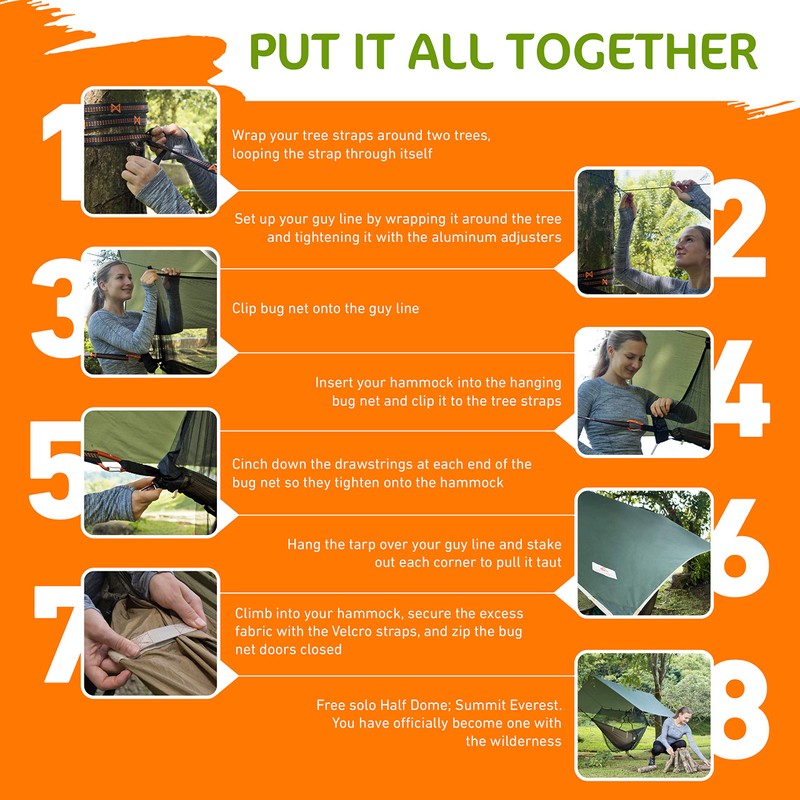 PUT IT ALL TOGETHER

1

Wrap your tree straps around two trees, looping the strap through itself

2

Set up your guy line by wrapping it around the tree and tightening it with the aluminum adjusters

3

Clip bug net onto the guy line

4

Insert your hammock into the hanging bug net and clip it to the tree straps

5

Cinch down the drawstrings at each end of the bug net so they tighten onto the hammock

6

Hang the tarp over your guy line and stake out each corner to pull it taut

7

Climb into your hammock, secure the excess fabric with the Velcro straps, and zip the bug net doors closed

8

Free solo Half Dome; Summit Everest. You have officially become one with the wilderness