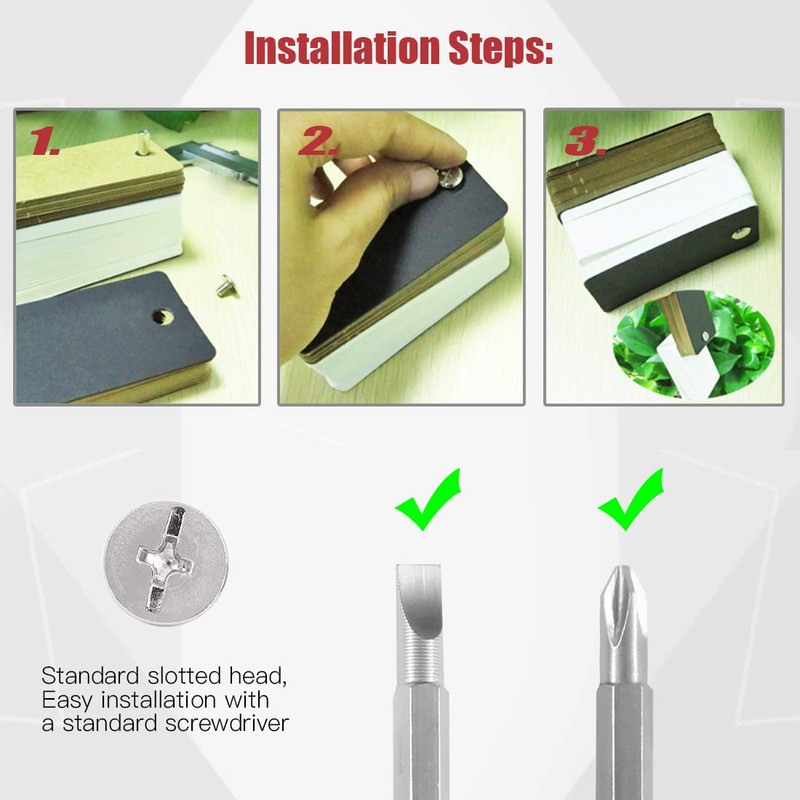 Installation Steps:

1.

2.

3.

Standard slotted head, Easy installation with a standard screwdriver