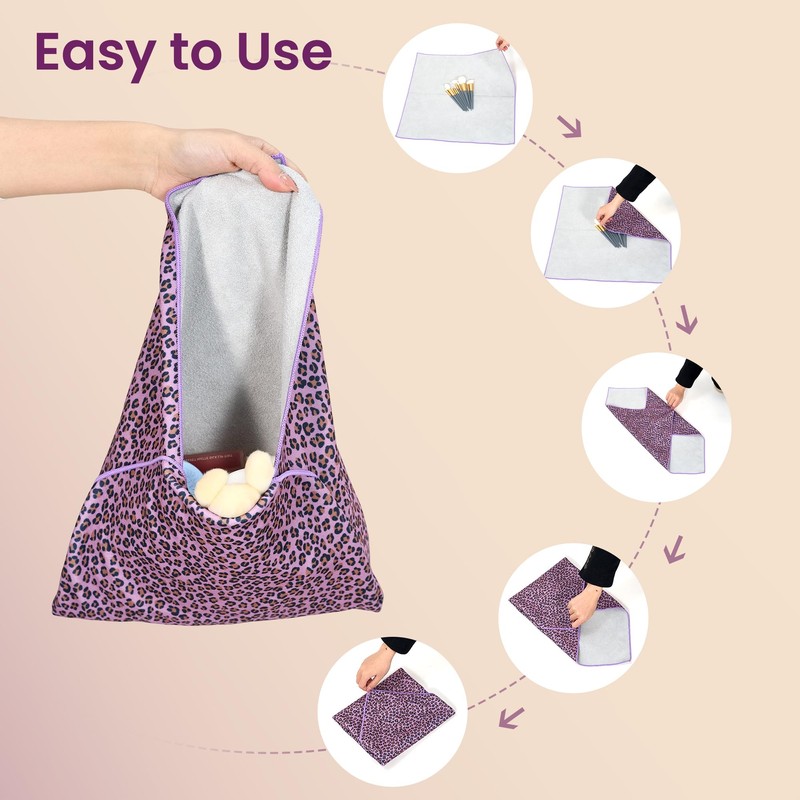 Easy to Use