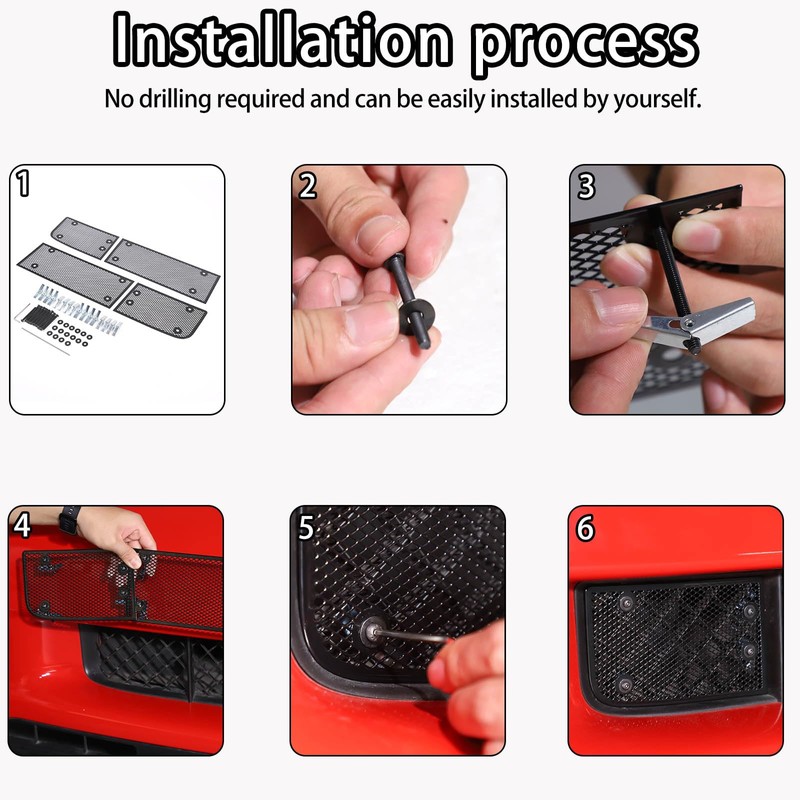 Installation process
No drilling required and can be easily installed by yourself.

1

2

3

4

5

6