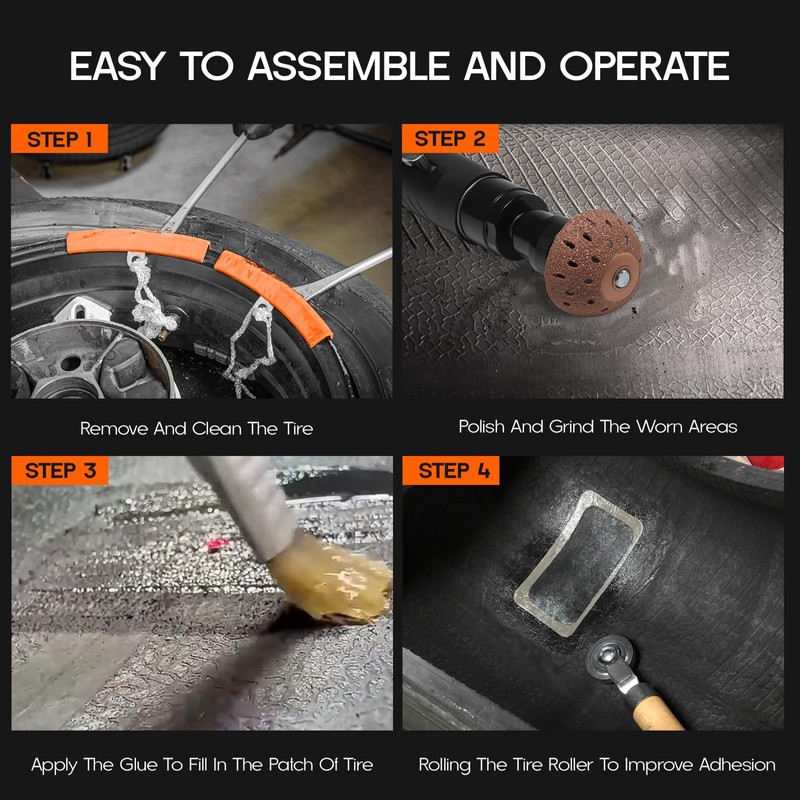 EASY TO ASSEMBLE AND OPERATE

STEP 1

Remove And Clean The Tire

STEP 2

Polish And Grind The Worn Areas

STEP 3

Apply The Glue To Fill In The Patch Of Tire

STEP 4

Rolling The Tire Roller To Improve Adhesion