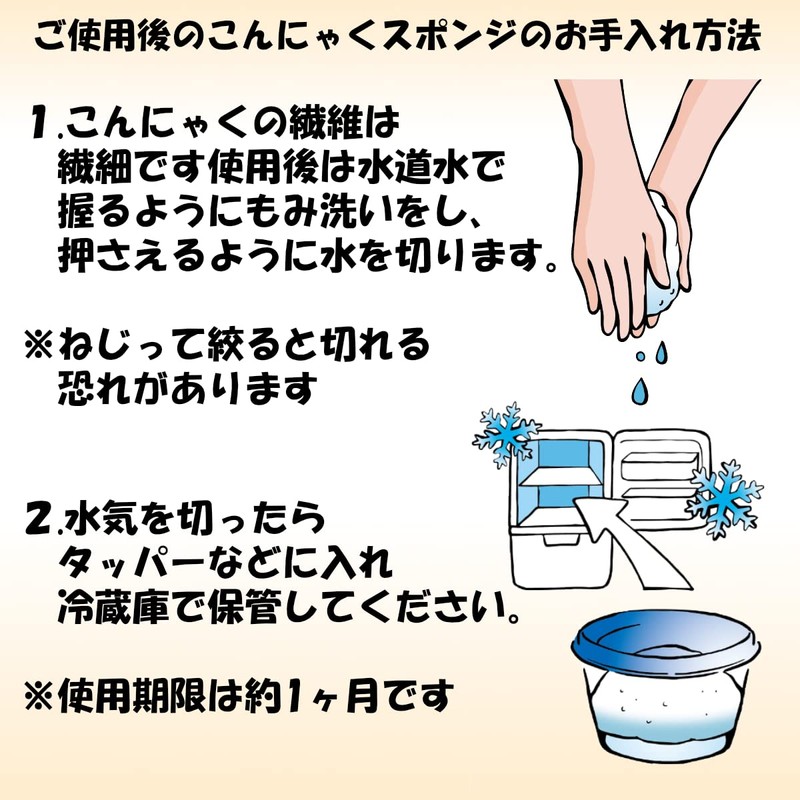 ご使用後のこんにゃくスポンジのお手入れ方法

1.こんにゃくの繊維は繊細です使用後は水道水で握るようにもみ洗いをし、押さえるように水を切ります。

※ねじって絞ると切れる恐れがあります

2.水気を切ったらタッパーなどに入れ冷蔵庫で保管してください。

※使用期限は約1ヶ月です