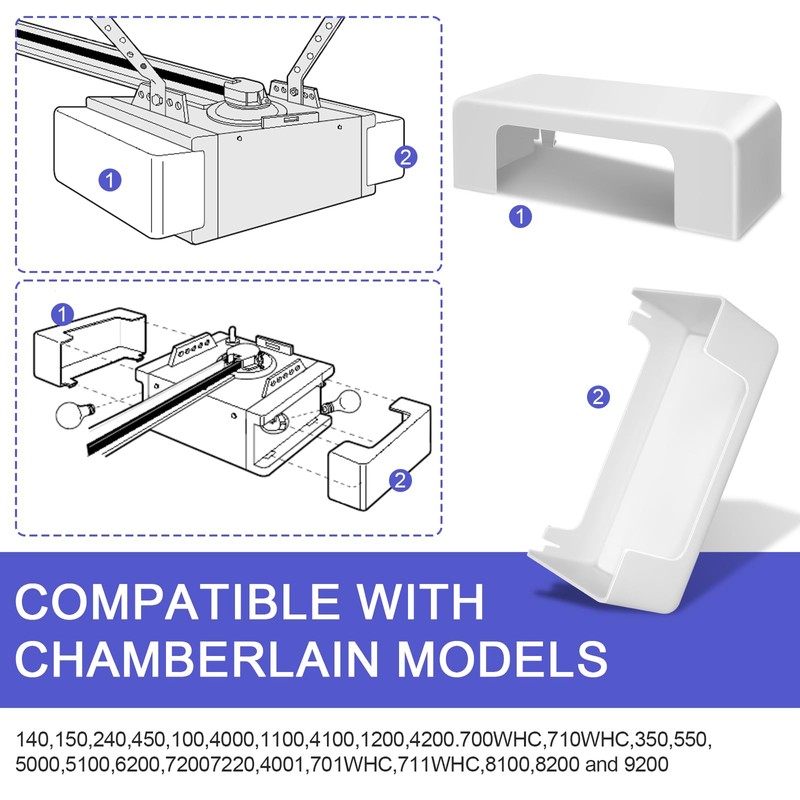 1

2

1

1

2

2

COMPATIBLE WITH CHAMBERLAIN MODELS

140,150,240,450,100,4000,1100,4100,1200,4200.700WHC,710WHC,350,550, 5000,5100,6200,72007220,4001,701WHC,711WHC,8100,8200 and 9200