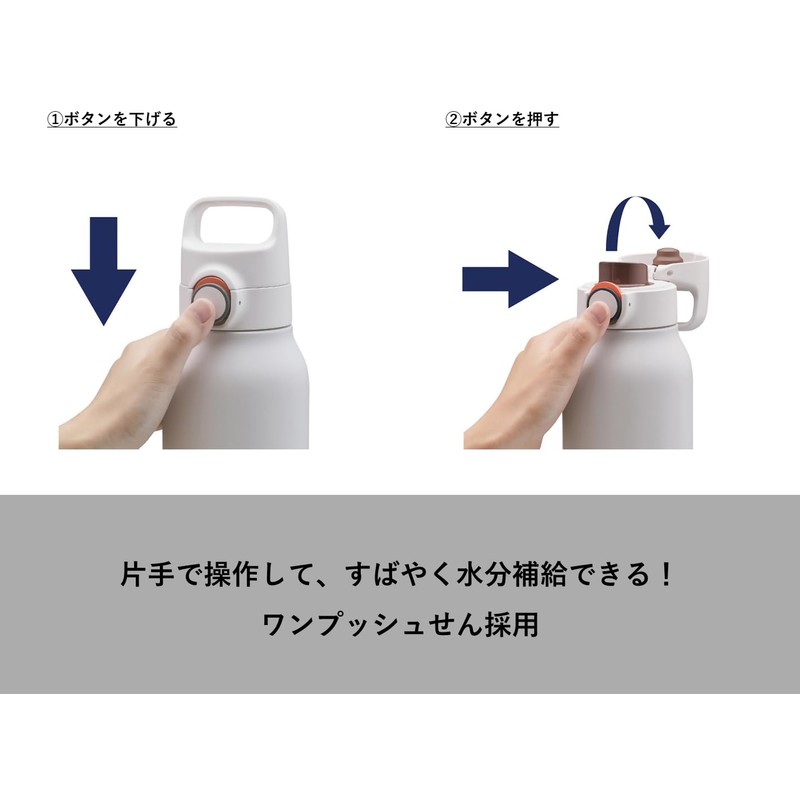 ①ボタンを下げる

②ボタンを押す

片手で操作して、すばやく水分補給できる！
ワンプッシュせん採用