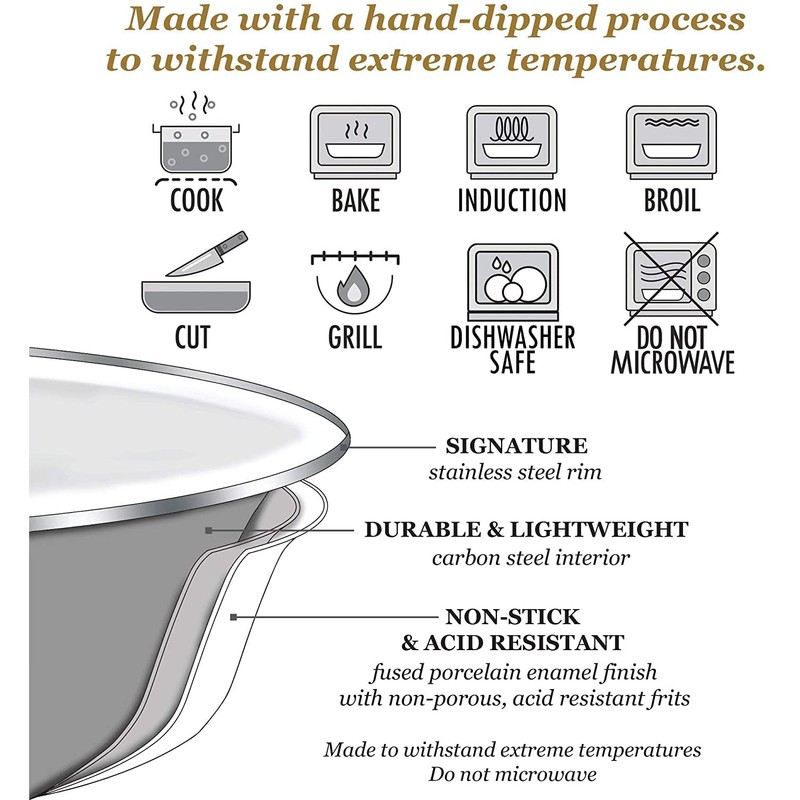 Made with a hand-dipped process to withstand extreme temperatures.

COOK

BAKE

INDUCTION

BROIL

CUT

GRILL

DISHWASHER SAFE

DO NOT MICROWAVE

SIGNATURE
stainless steel rim

DURABLE & LIGHTWEIGHT
carbon steel interior

NON-STICK & ACID RESISTANT
fused porcelain enamel finish with non-porous, acid resistant frits

Made to withstand extreme temperatures
Do not microwave